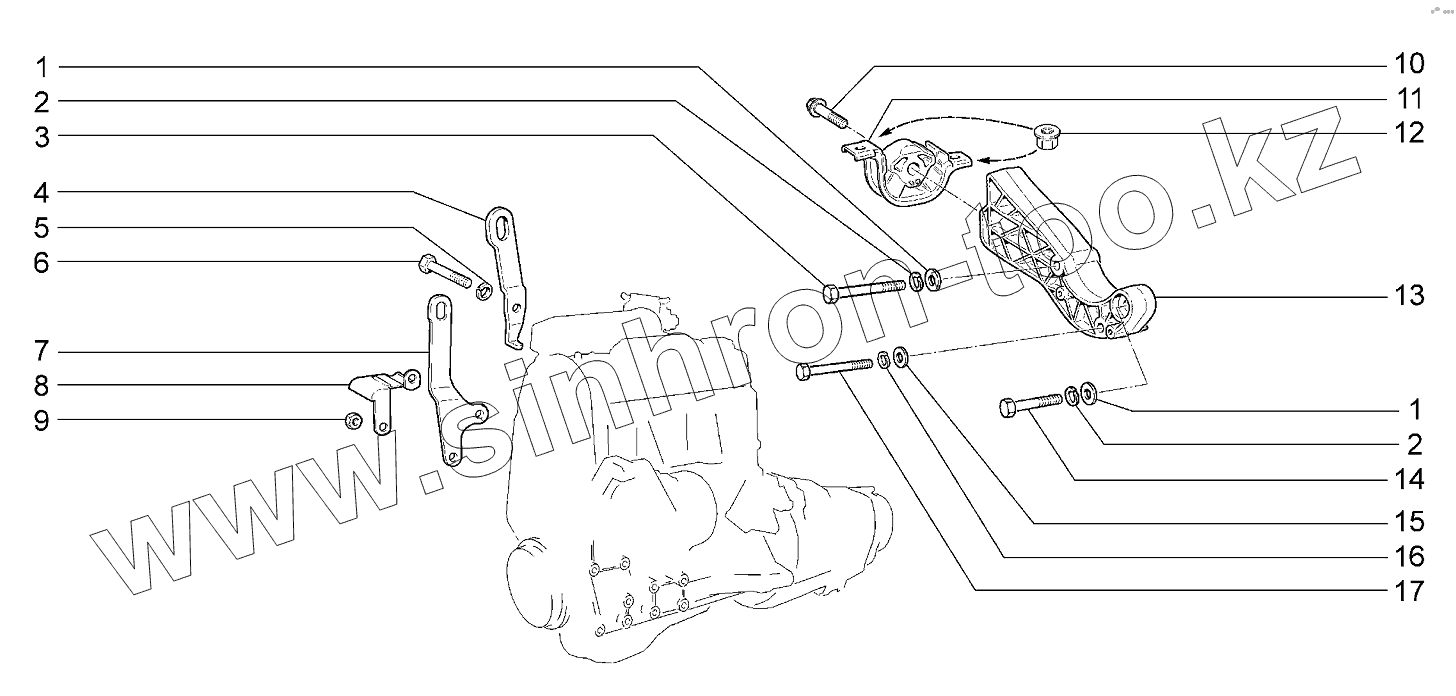 1
2
3
4
5
6
7
8
9
10
11
12
13
1
2
14
15
16
17
www.sinhron-too.kz