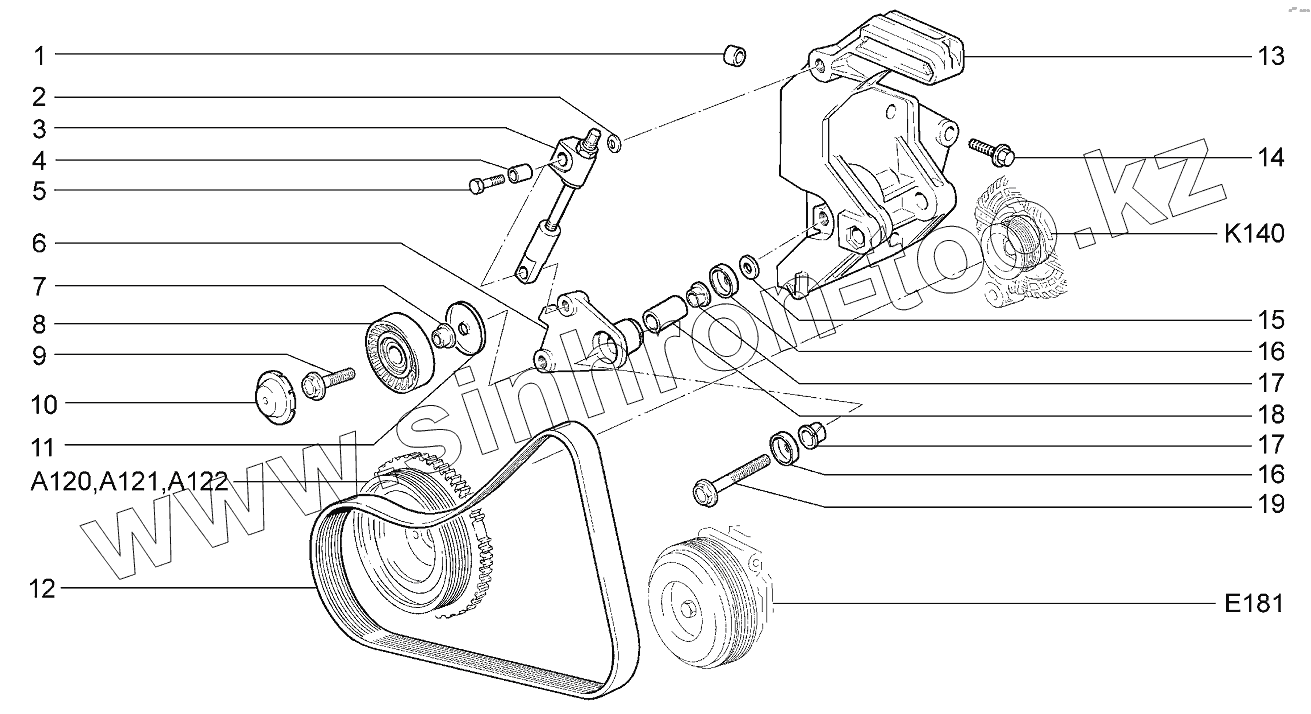 1
2
3
4
5
6
7
8
9
10
11
A120,A121,A122
12
13
14
K140
15
16
17
18
17
16
19
E181
www.sinhron-too.kz