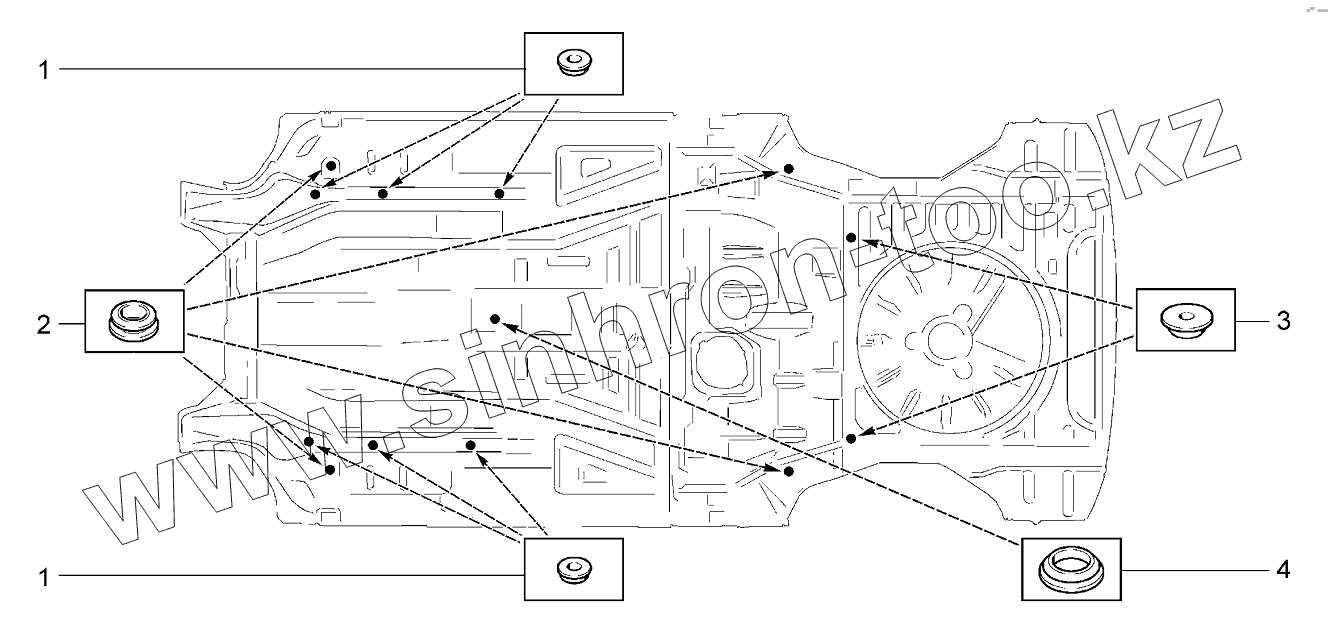 1

2

3

1

4

www.sinhron.too.kz