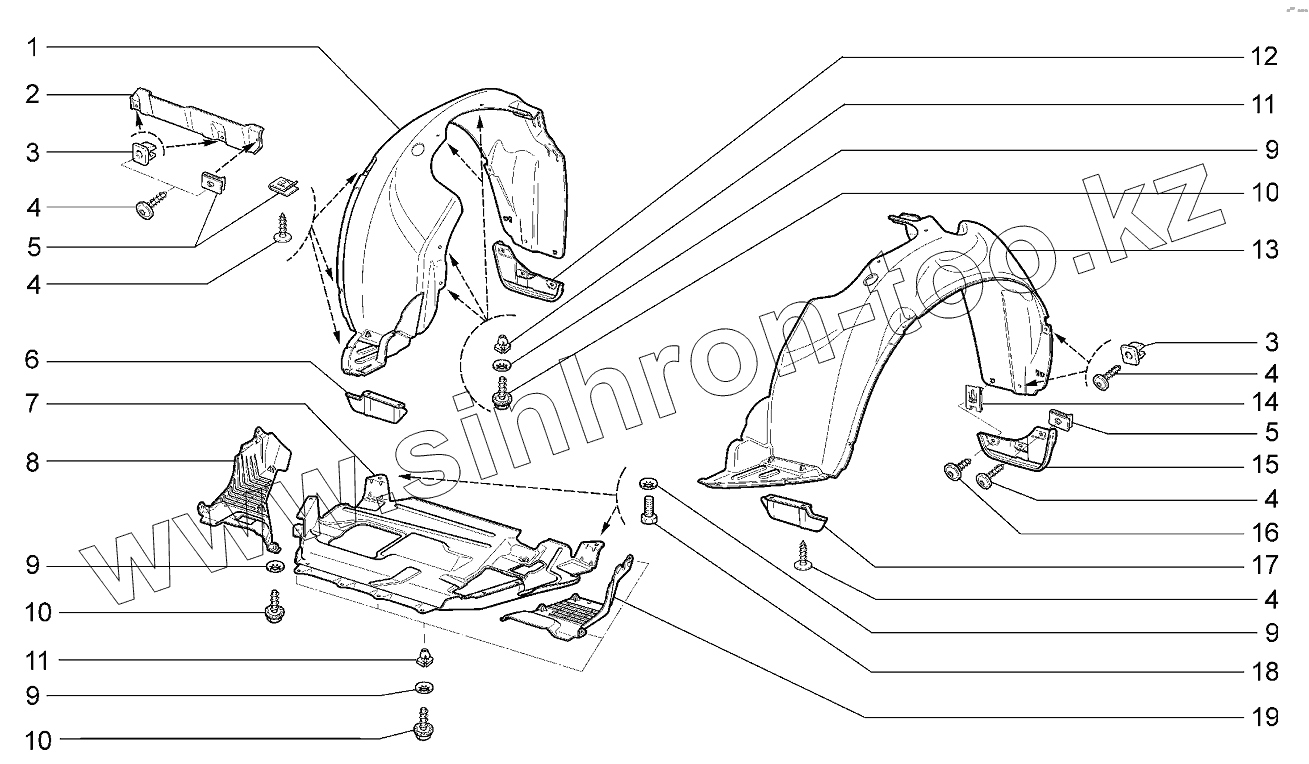 1
2
3
4
5
4
6
7
8
9
10
11
9
10
12
11
9
10
13
3
4
14
5
15
4
16
17
4
9
18
19
www.sinhron-too.kz