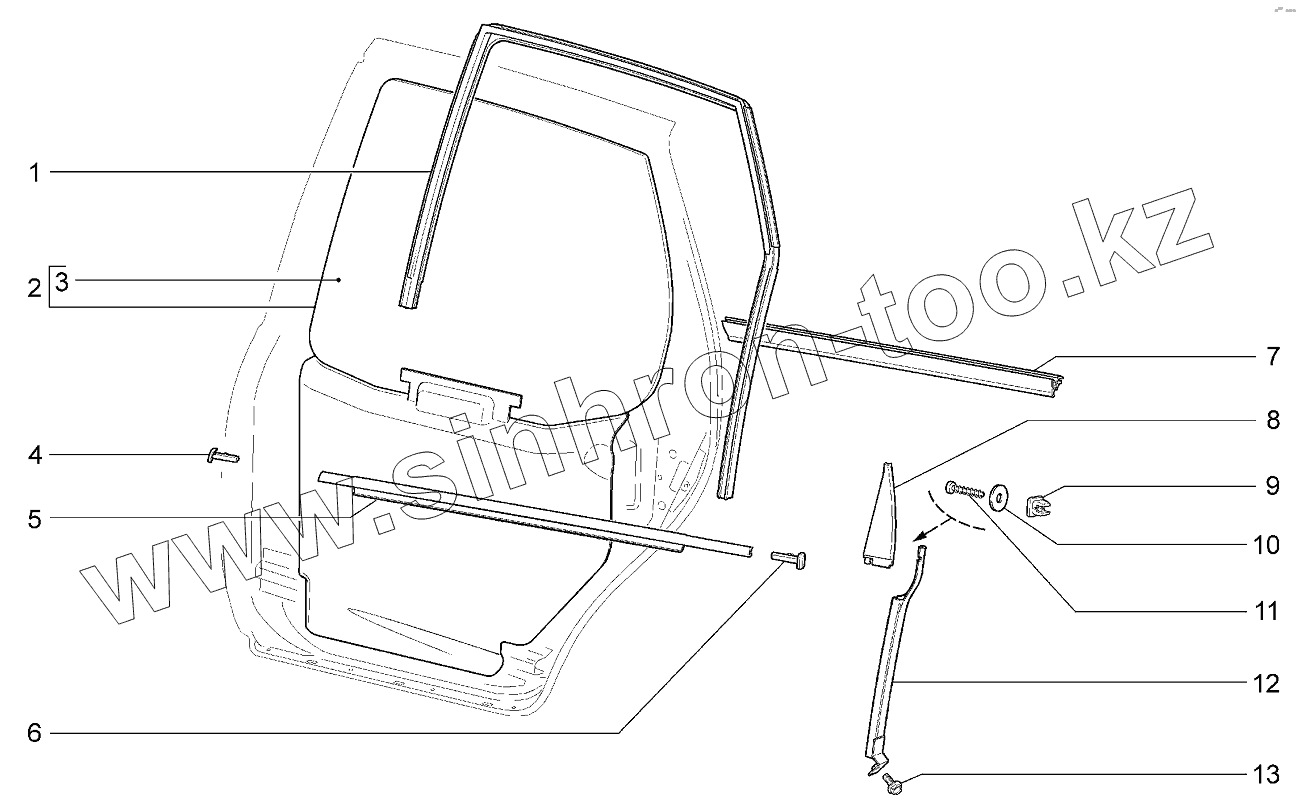 1
2 3
4
5
6
7
8
9
10
11
12
13
www.sinhron-too.kz