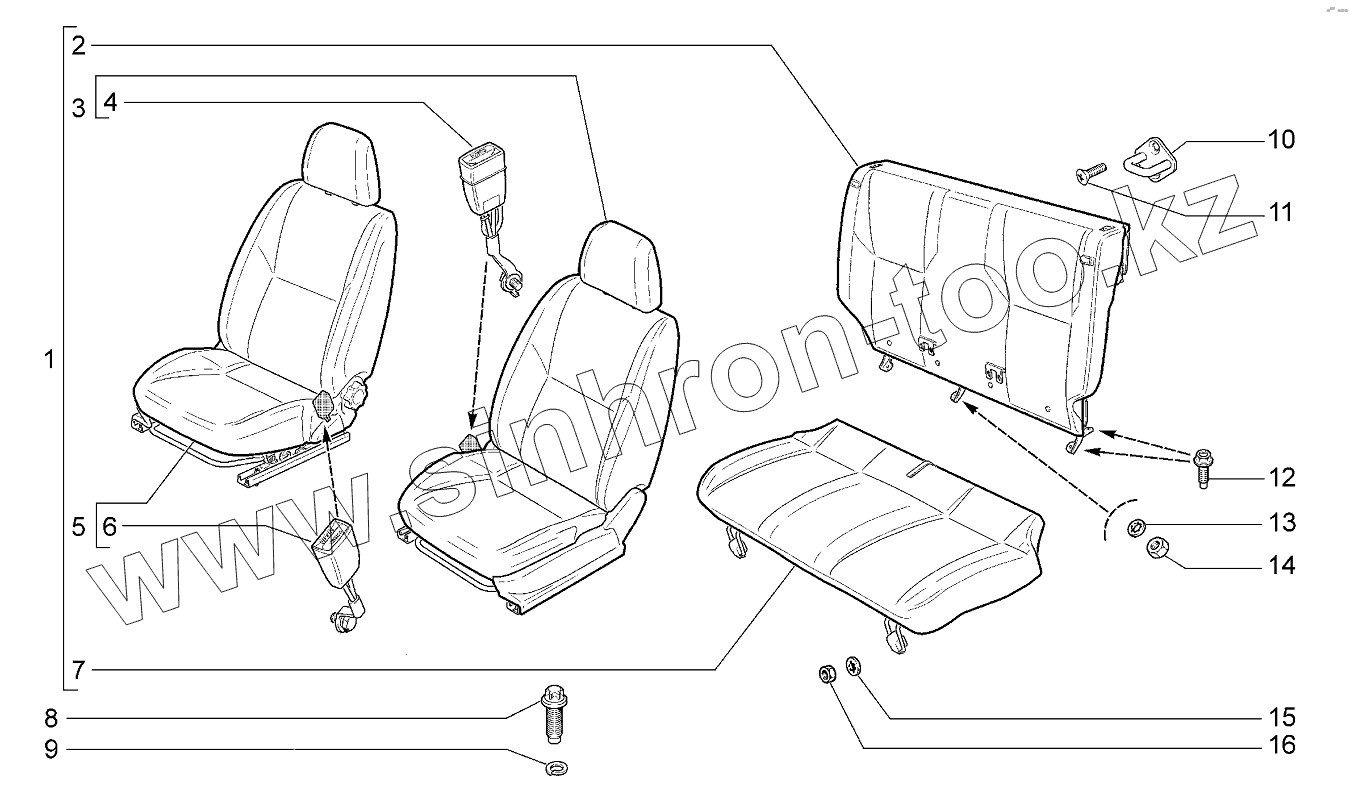 2
3
4
1
5
6
7
8
9
10
11
12
13
14
15
16
www.sinhron-too.kz