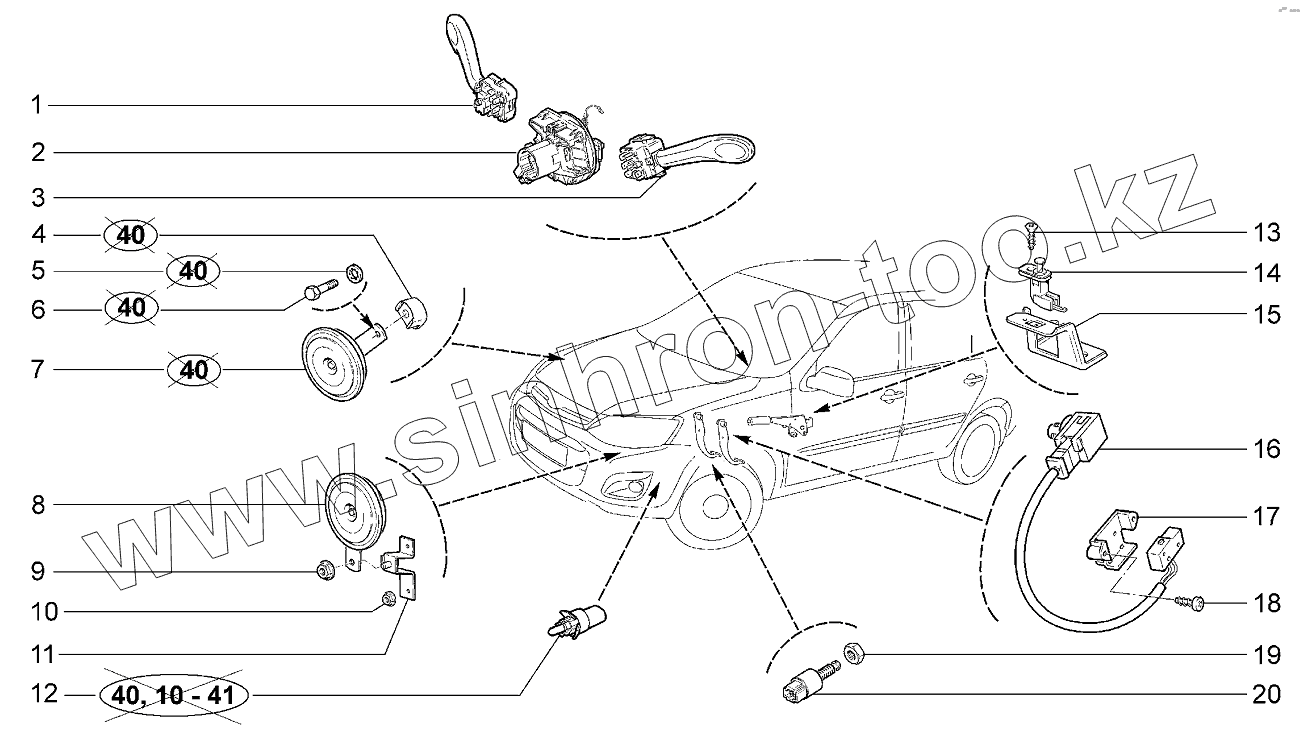 1
2
3
4 40
5 40
6 40
7 40
8
9
10
11
12 40, 10 - 41
13
14
15
16
17
18
19
20
www.sinhron-too.kz