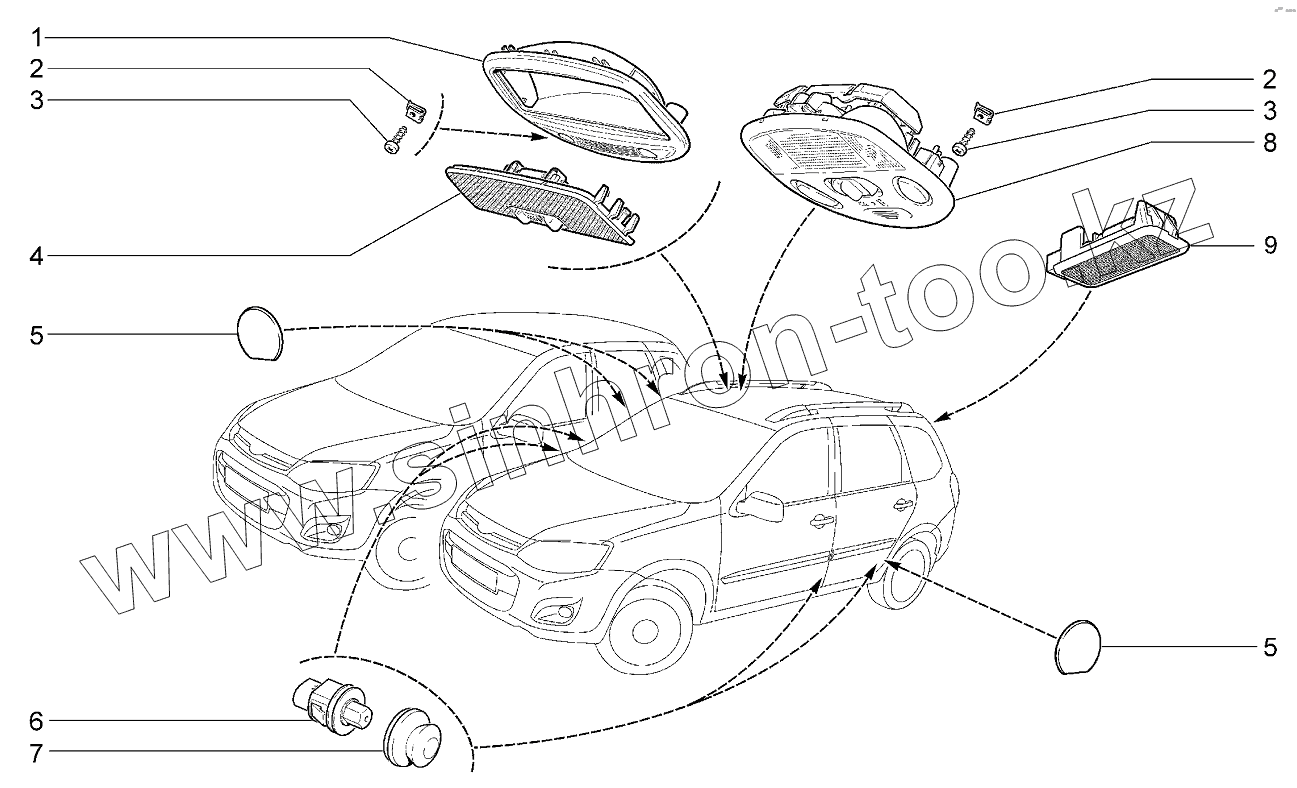 1
2
3
4
5
6
7
2
3
8
9
5
www.sinhron-too.kz