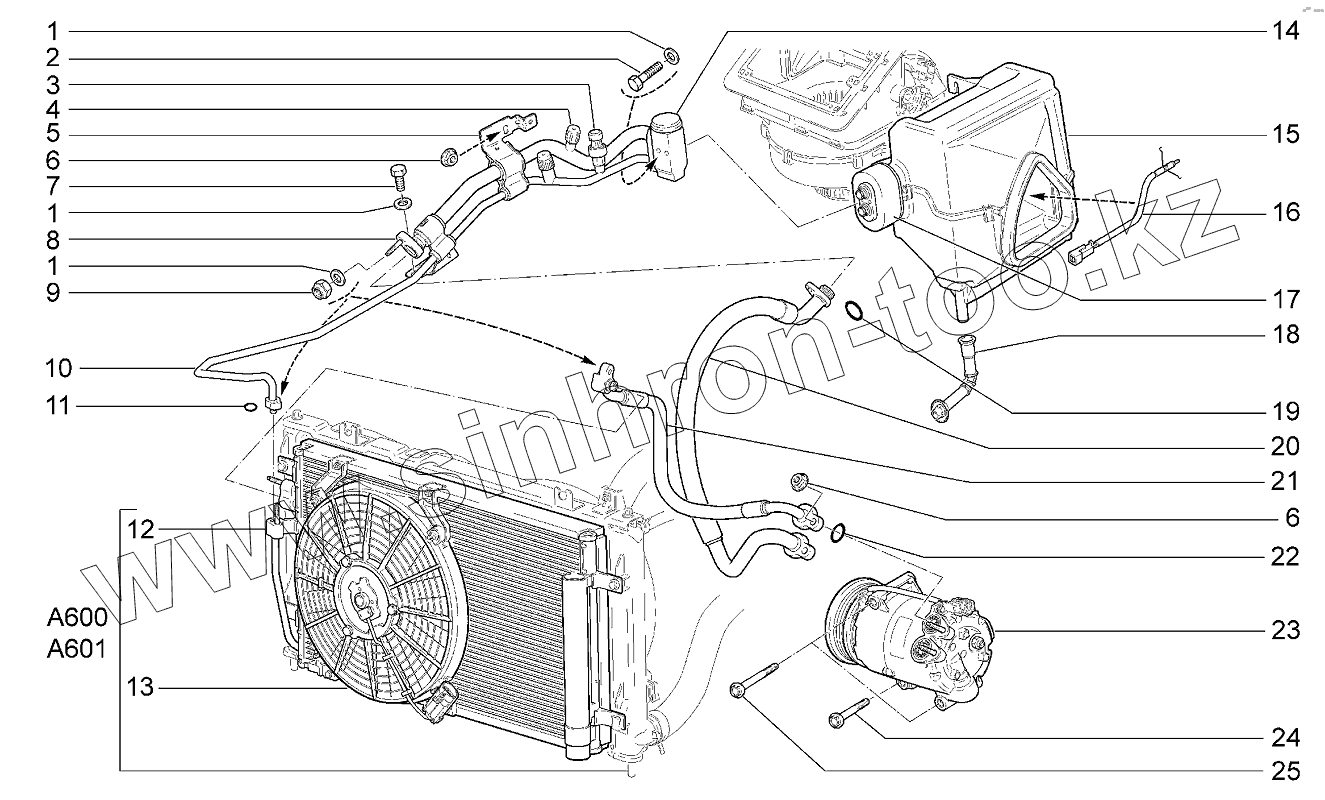 1
2
3
4
5
6
7
1
8
1
9
10
11
12
A600
A601
13
14
15
16
17
18
19
20
21
6
22
23
24
25
www.sinhron-too.kz