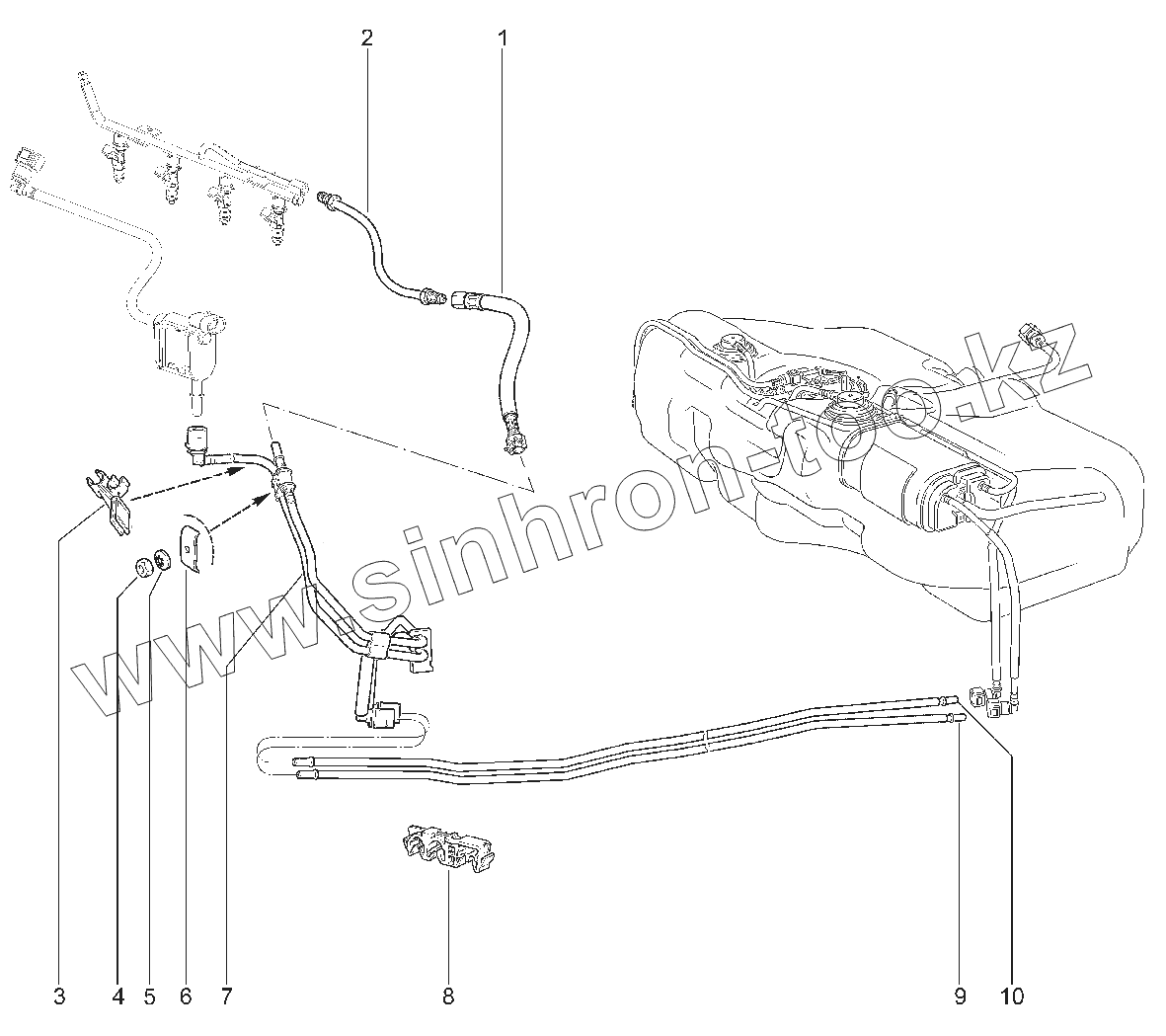 2
1
www.sinhron-too.kz
3
4
5
6
7
8
9
10