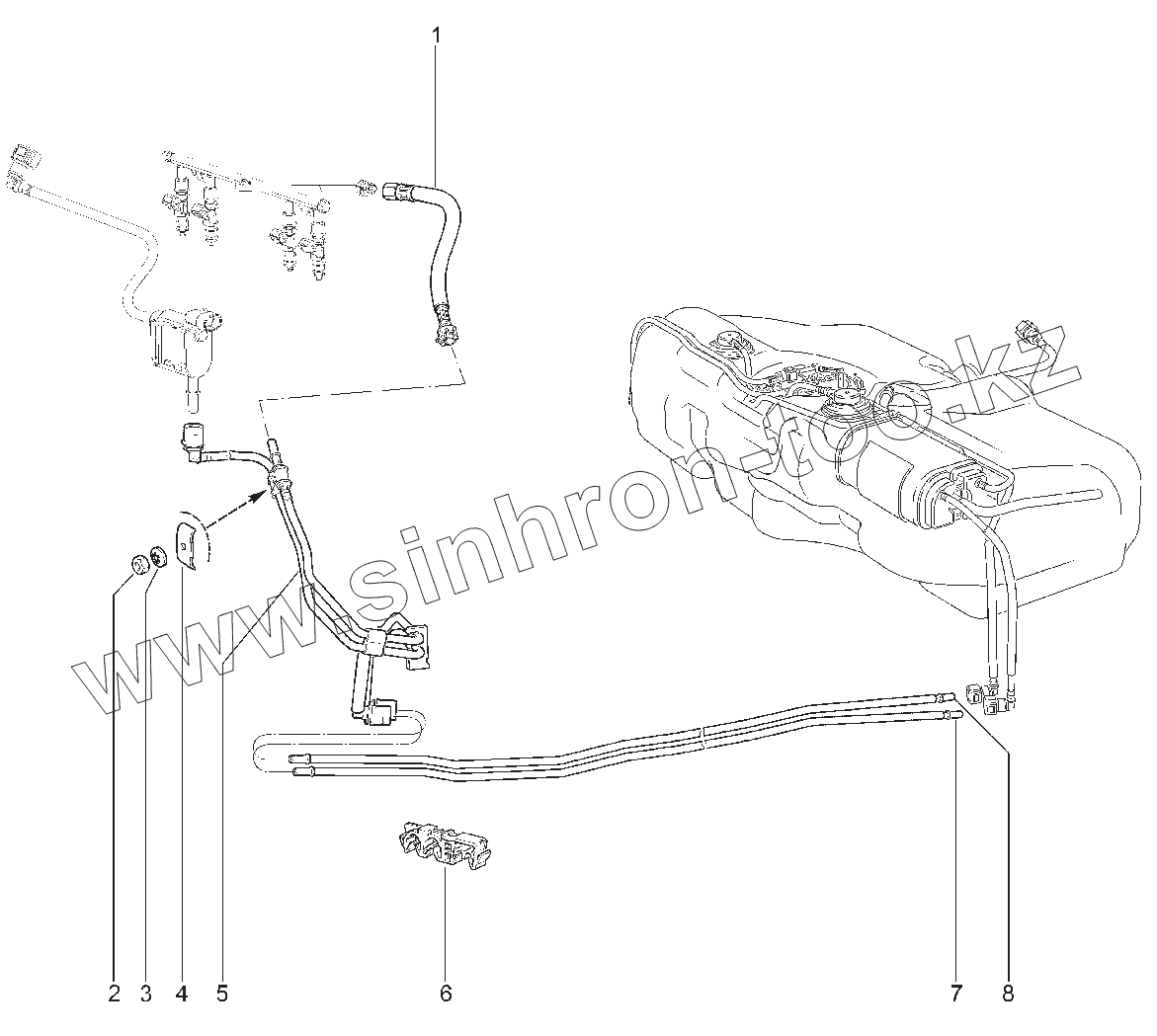 1

www.sinhron-too.kz

2 3 4 5 6 7 8