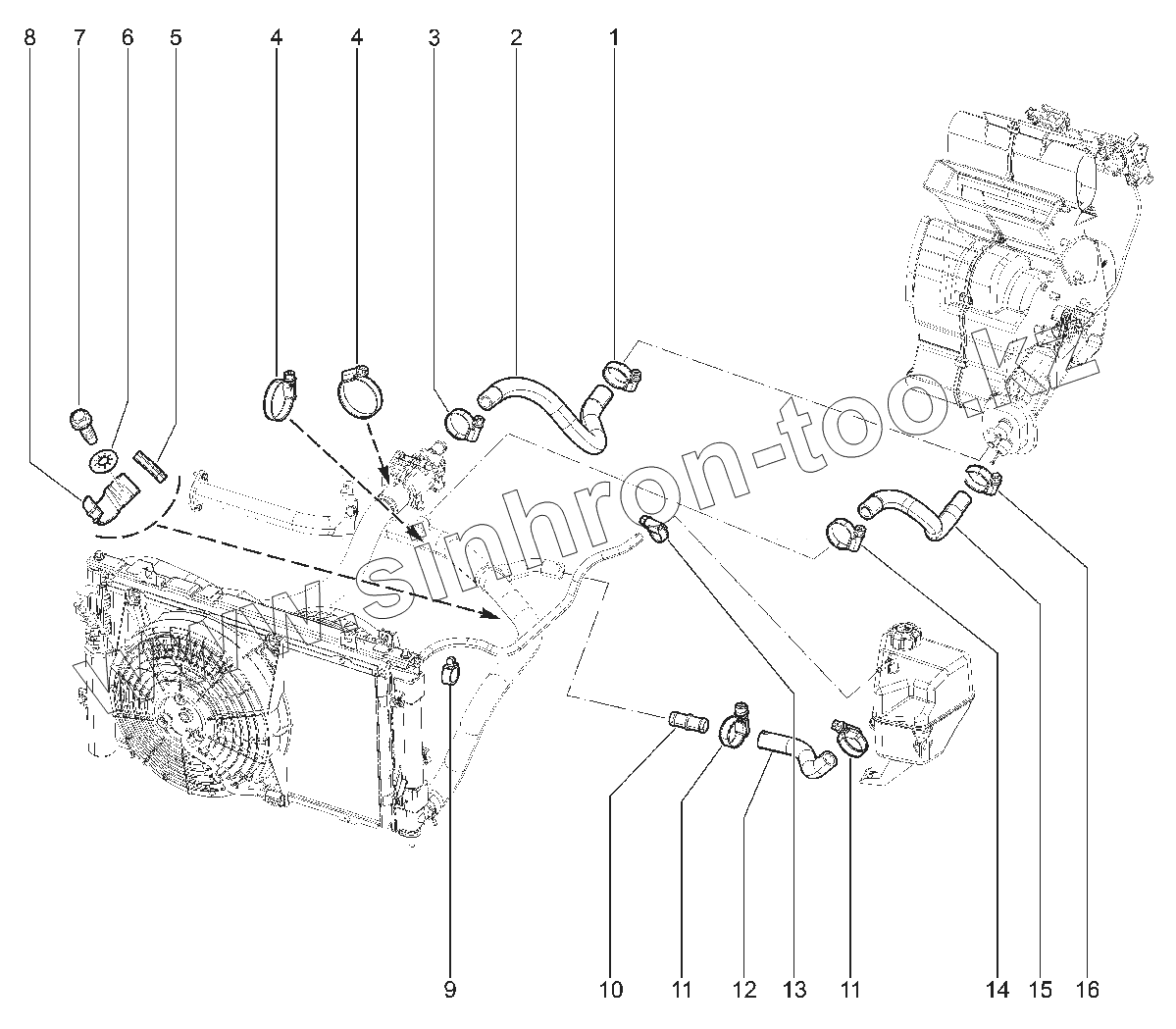 8 7 6 5 4 4 3 2 1

www.sinhron-too.kz

9 10 11 12 13 11 14 15 16