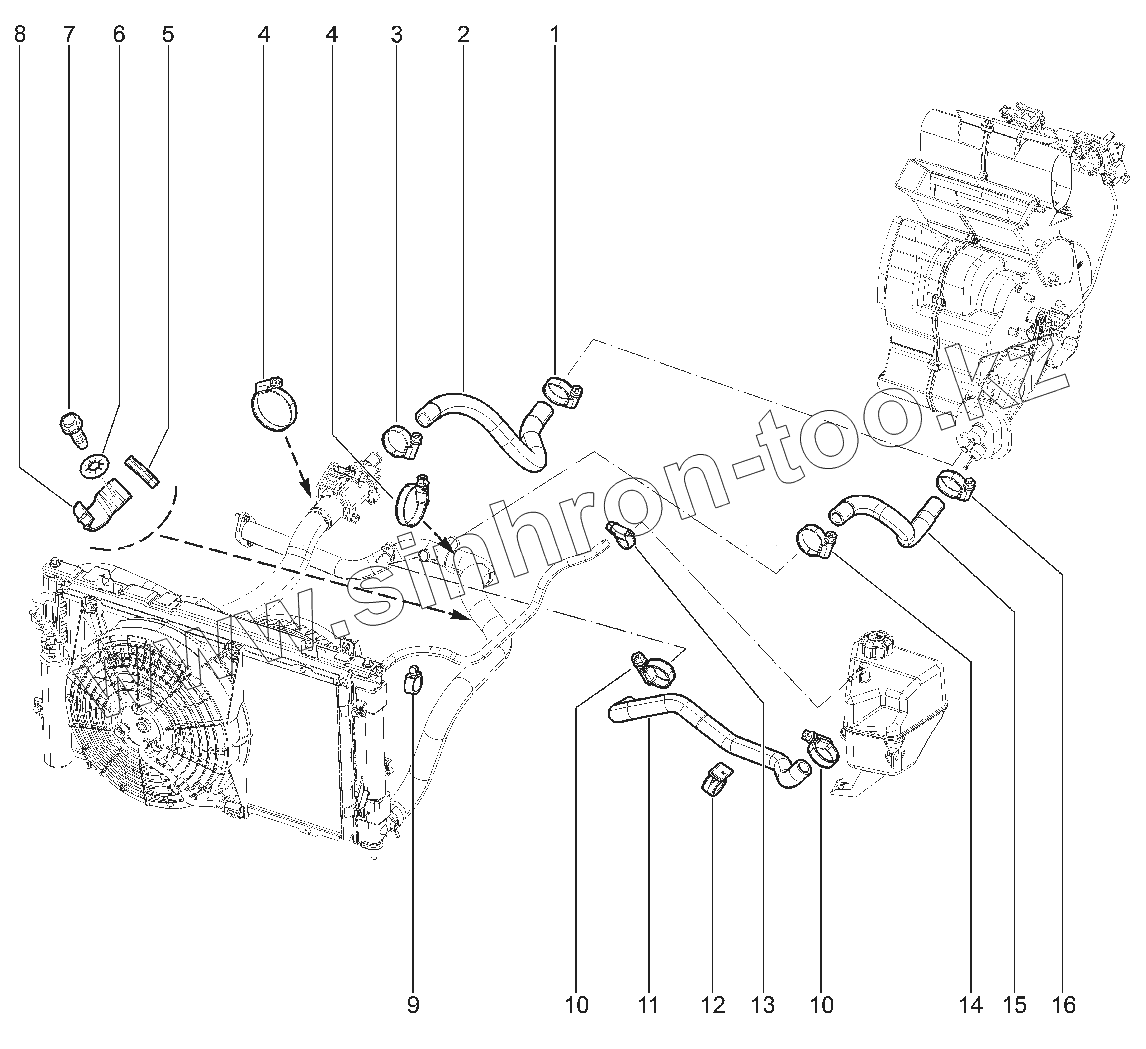 8 7 6 5 4 4 3 2 1

www.sinhron-too.kz

9 10 11 12 13 10 14 15 16