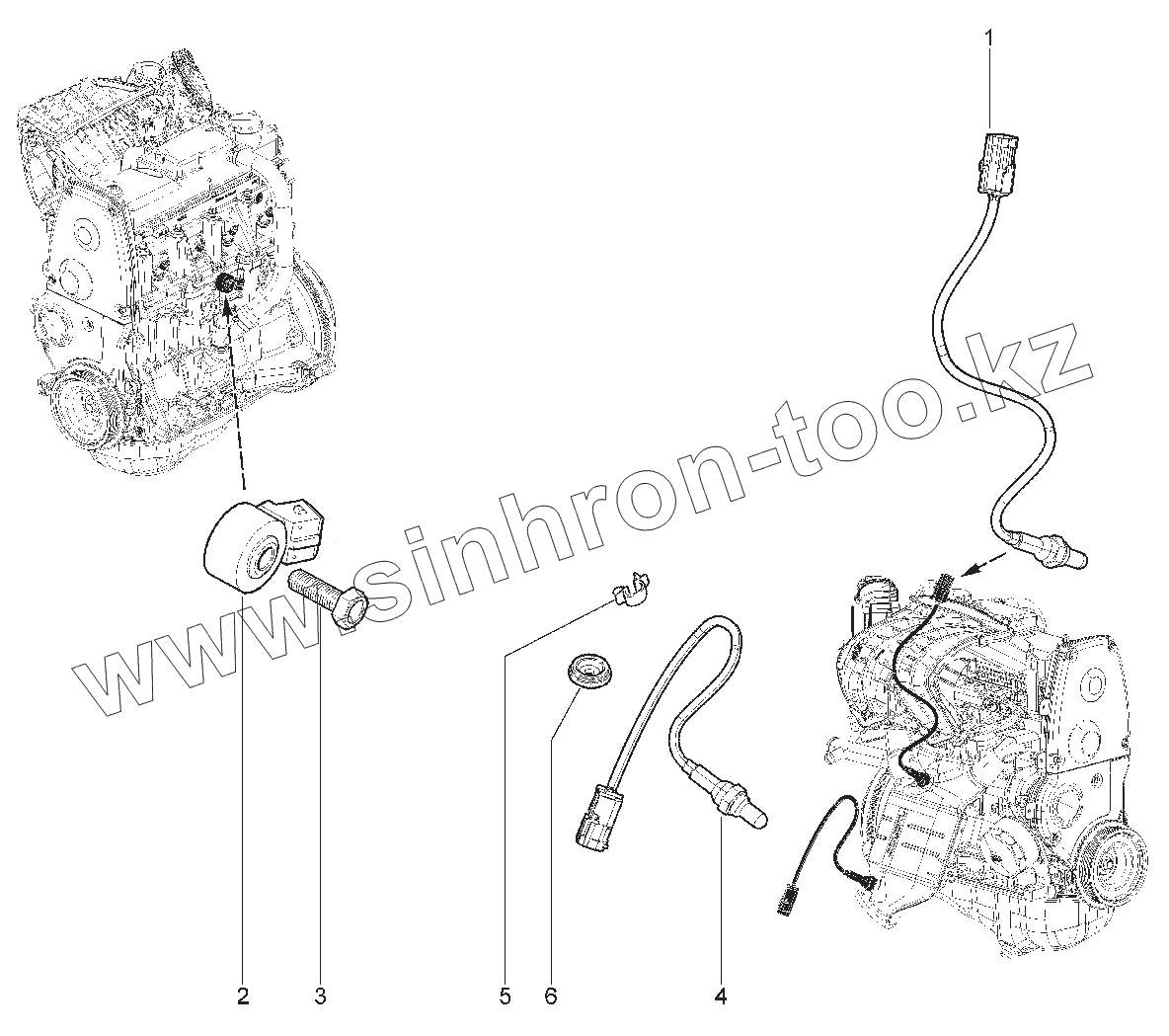 1

www.sinhron-too.kz

2 3 5 6 4