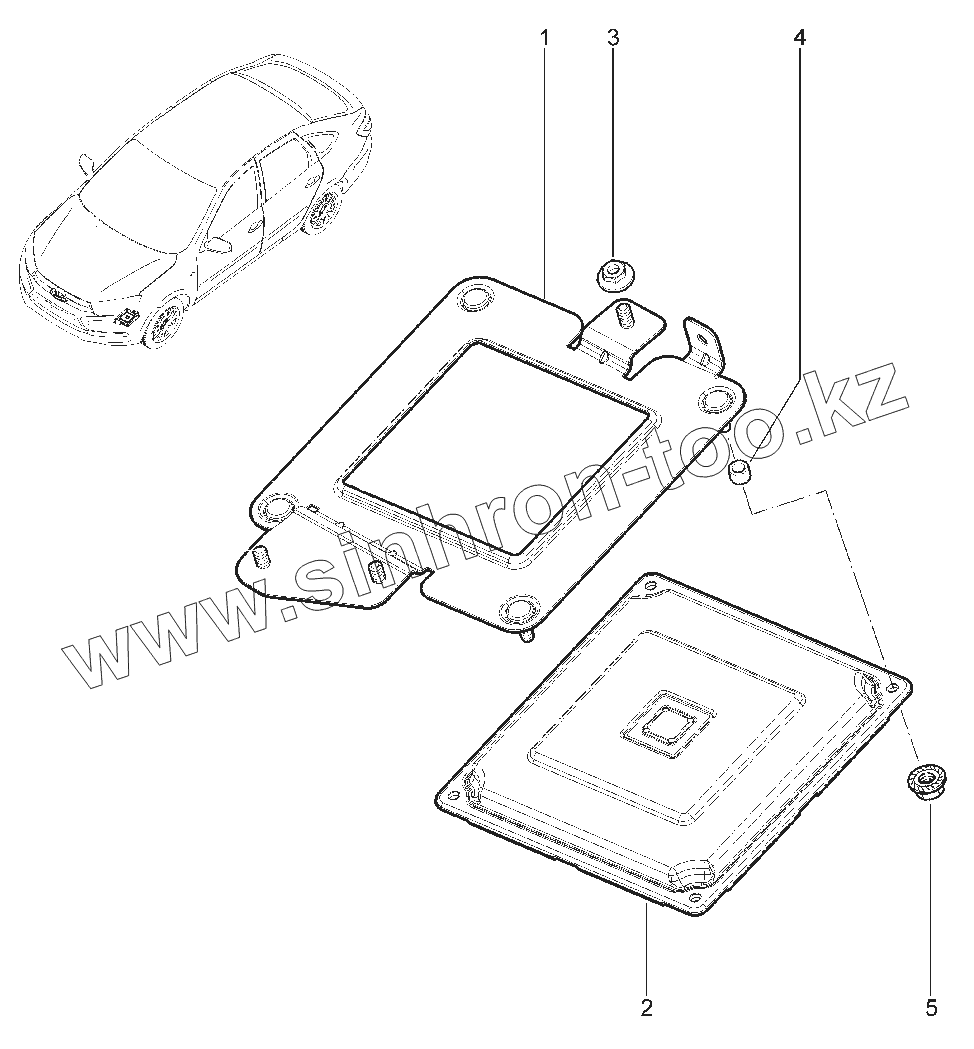 1
3
4
www.sinhron-too.kz
2
5