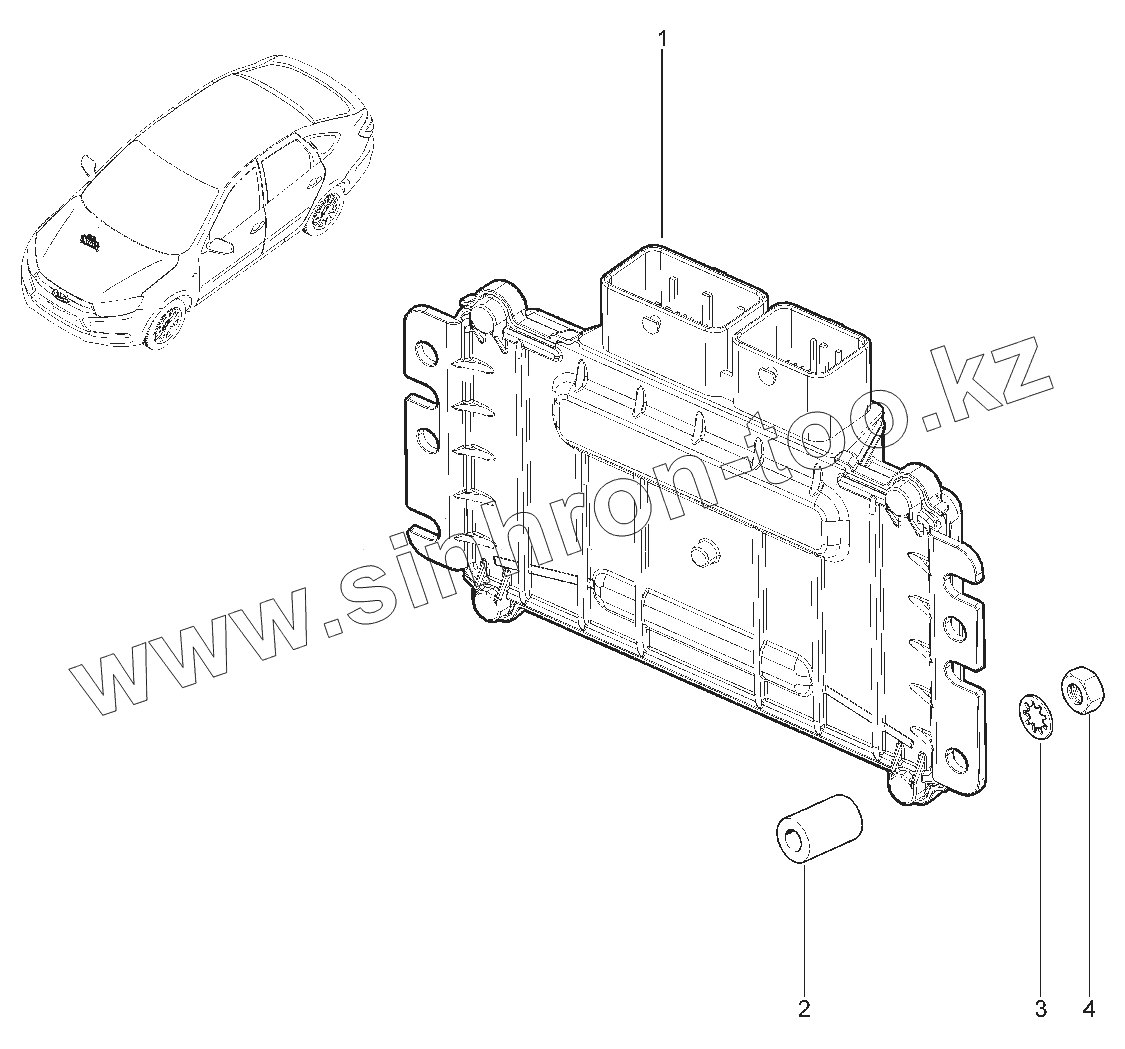 1
www.sinhron-too.kz
2
3
4