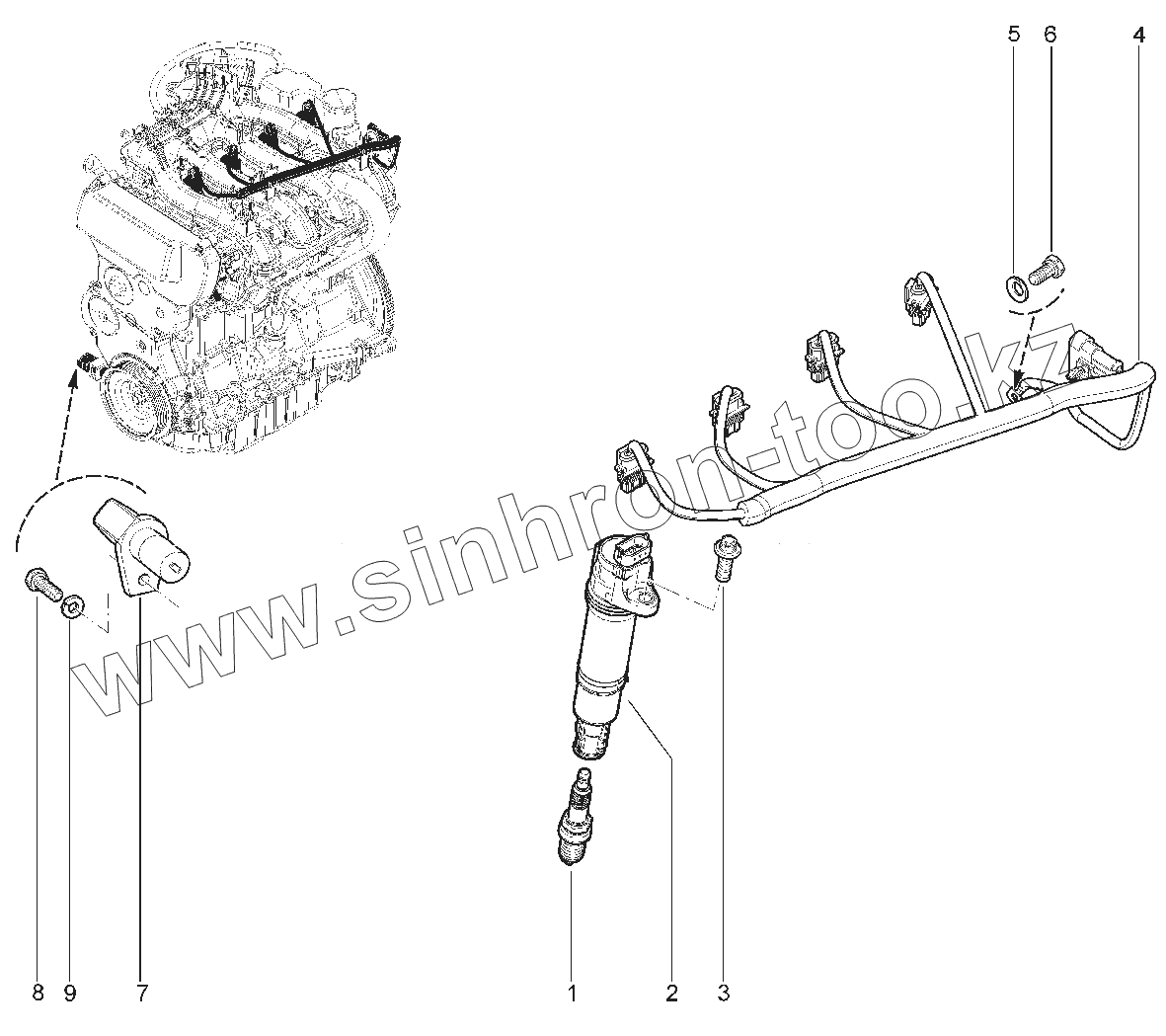 5 6 4

www.sinhron-too.kz

8 9 7

1 2 3