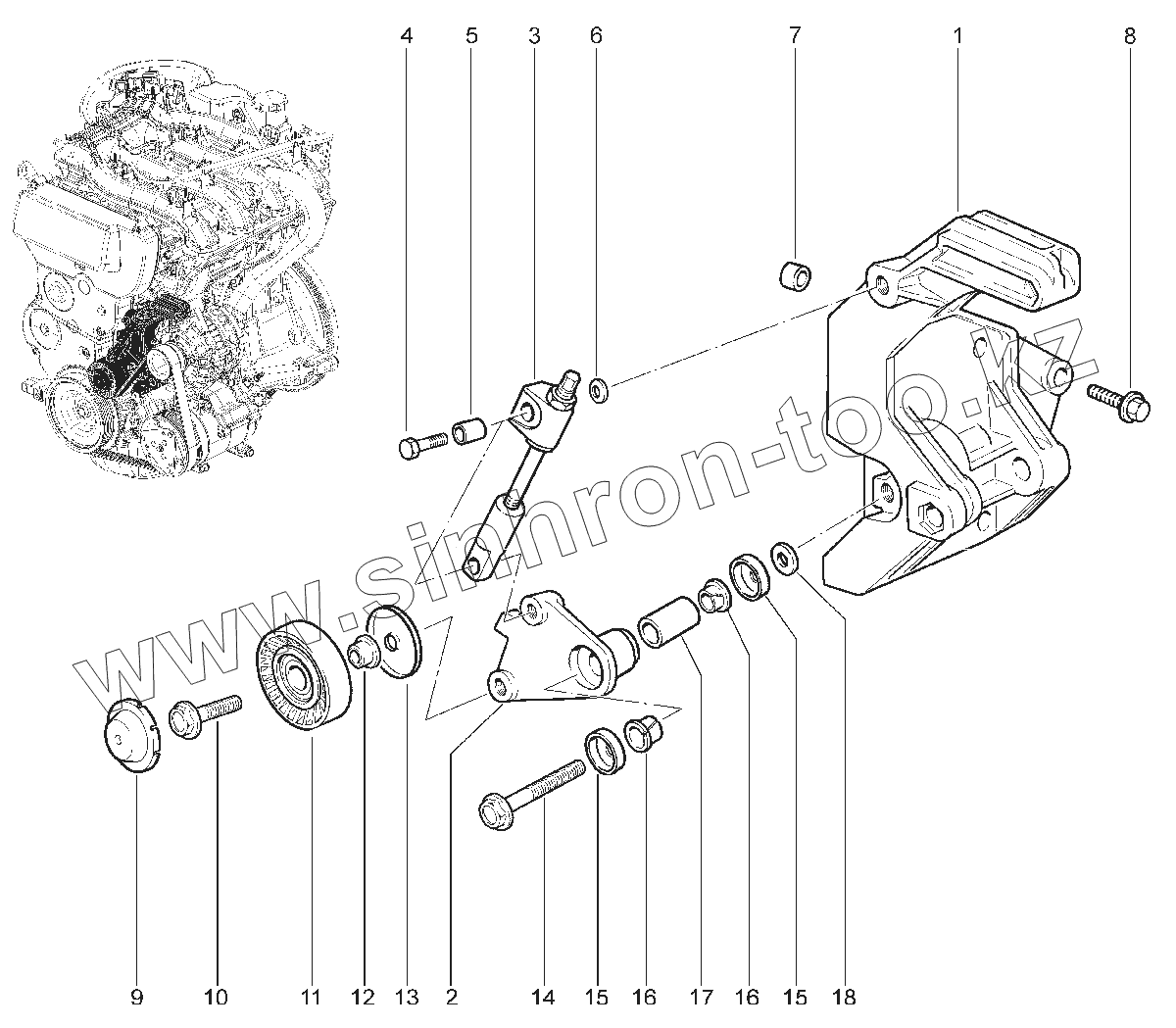 4 5 3 6 7 1 8

www.simron-too.kz

9 10 11 12 13 2 14 15 16 17 16 15 18