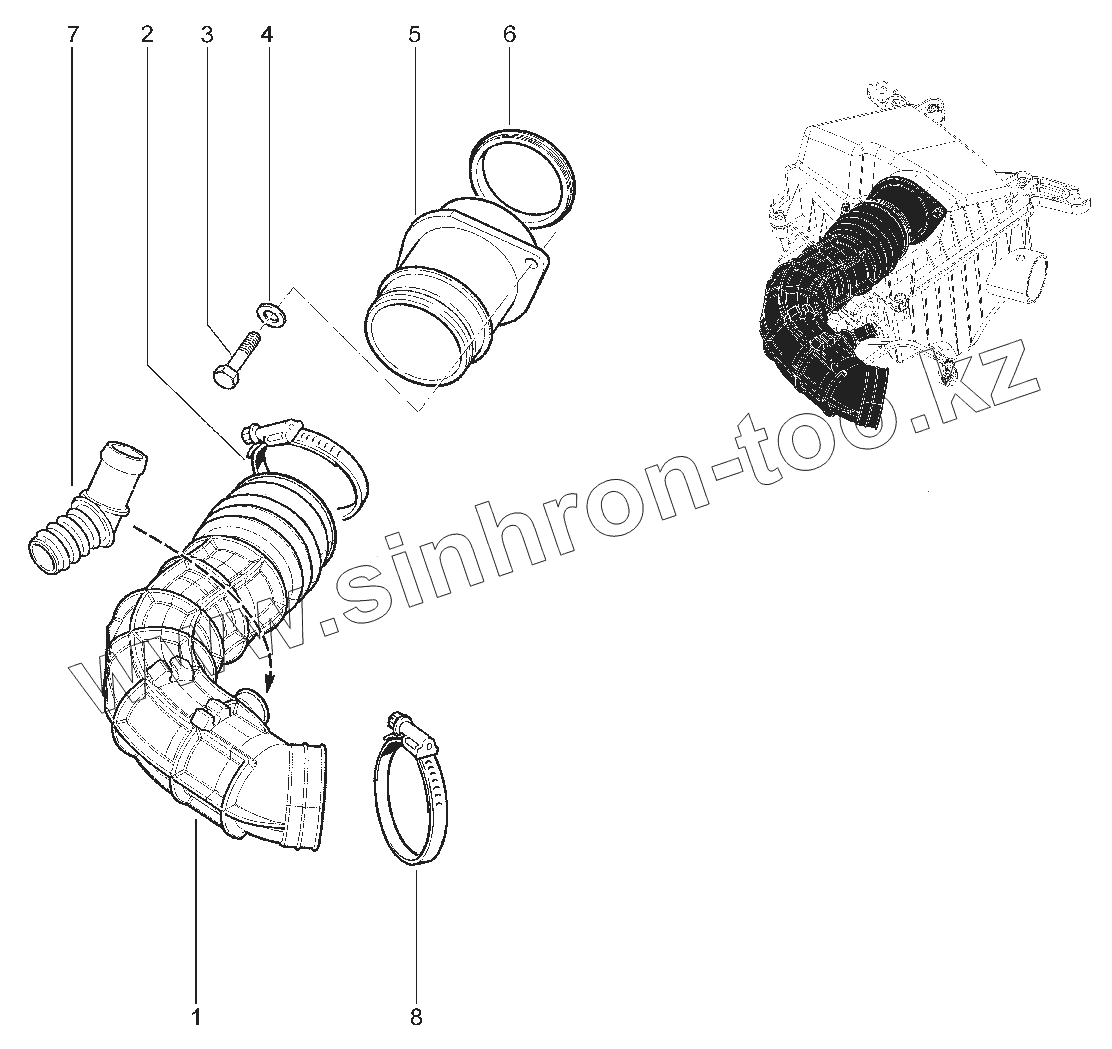 7 2 3 4 5 6

www.sinhron-too.kz

1 8