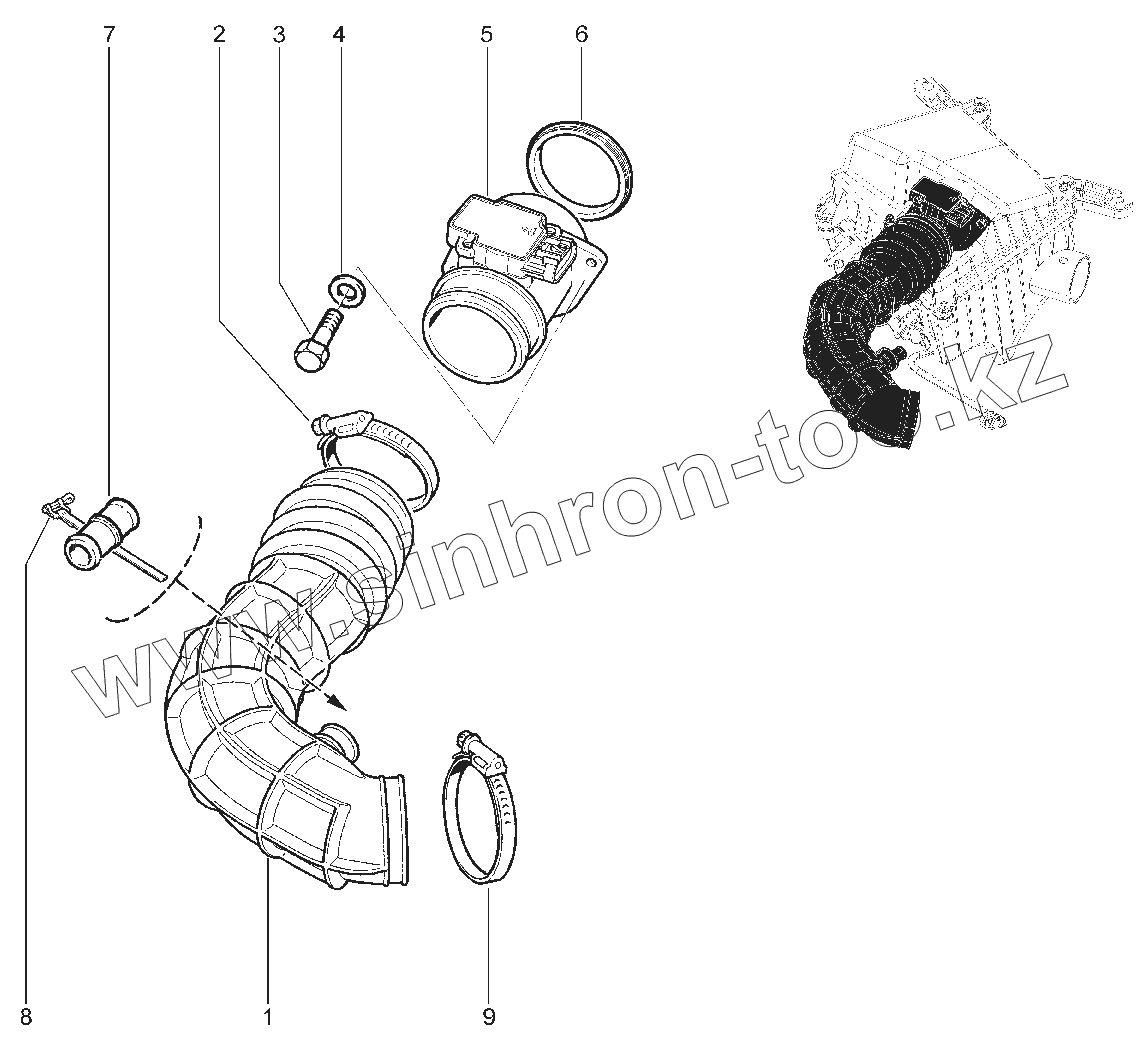 7
2
3
4
5
6
www.sinhron-to.kz
8
1
9