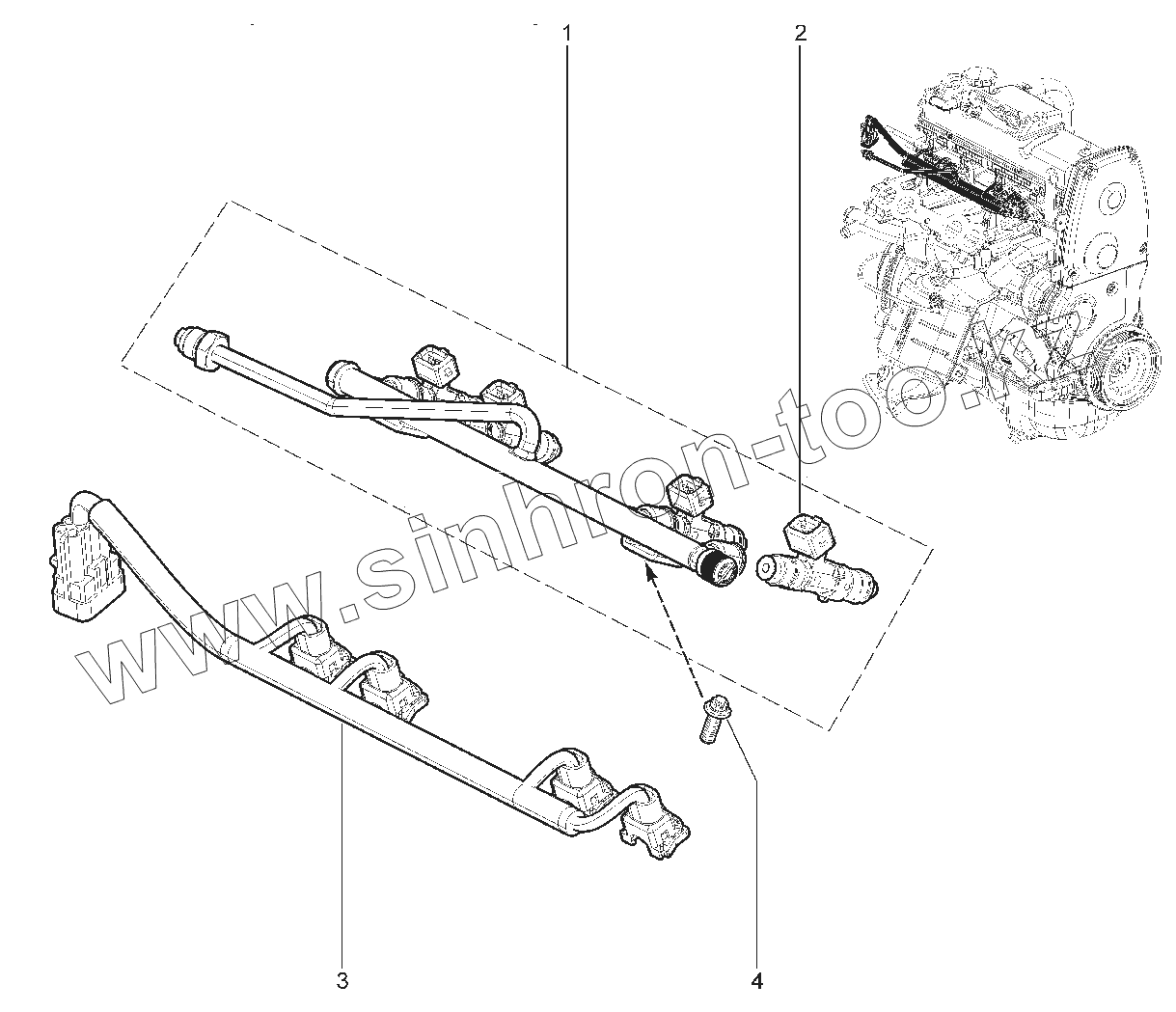 1
2
www.sinhron-too.kz
3
4