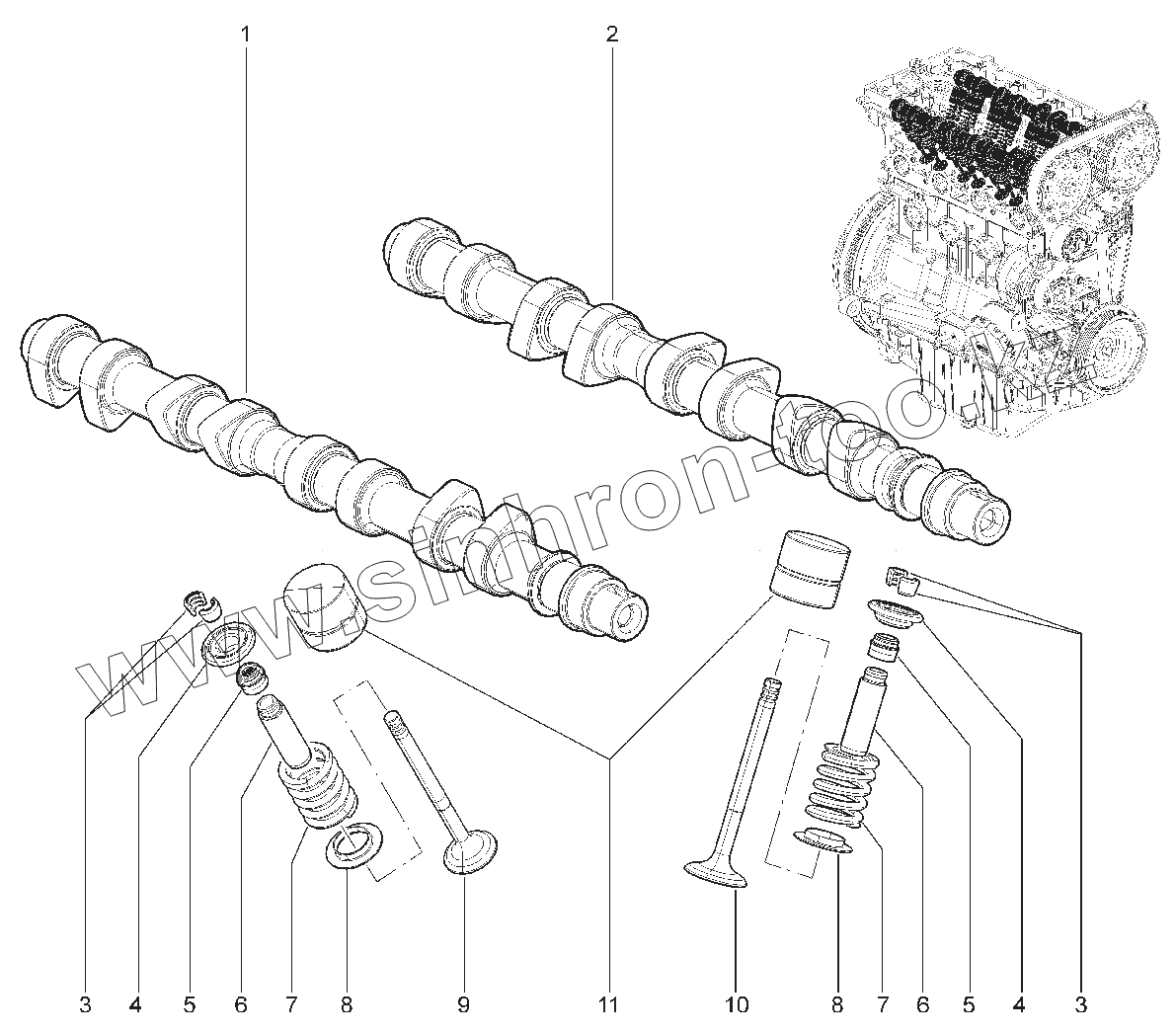 1
2
www.simhron-too.kz
3
4
5
6
7
8
9
11
10
8
7
6
5
4
3