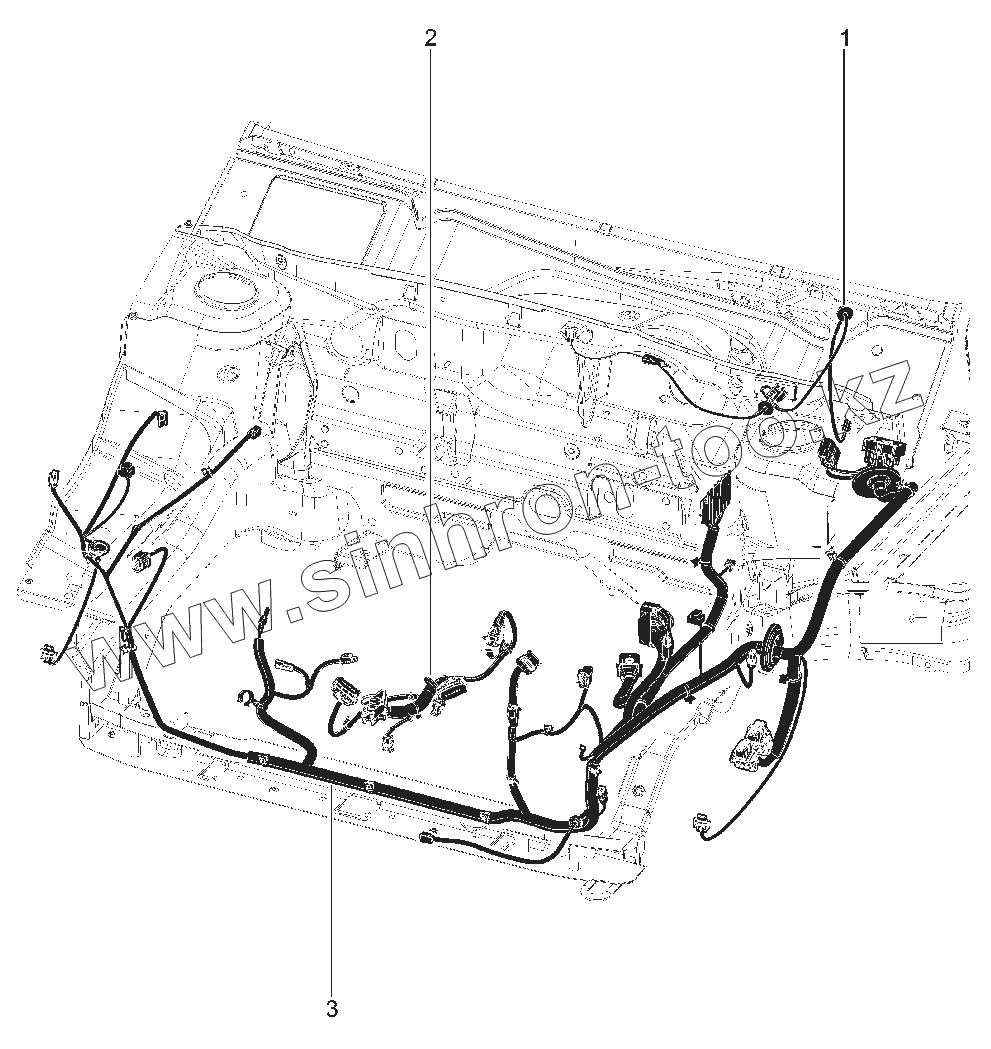 2

1

www.sinhron-too.kz

3