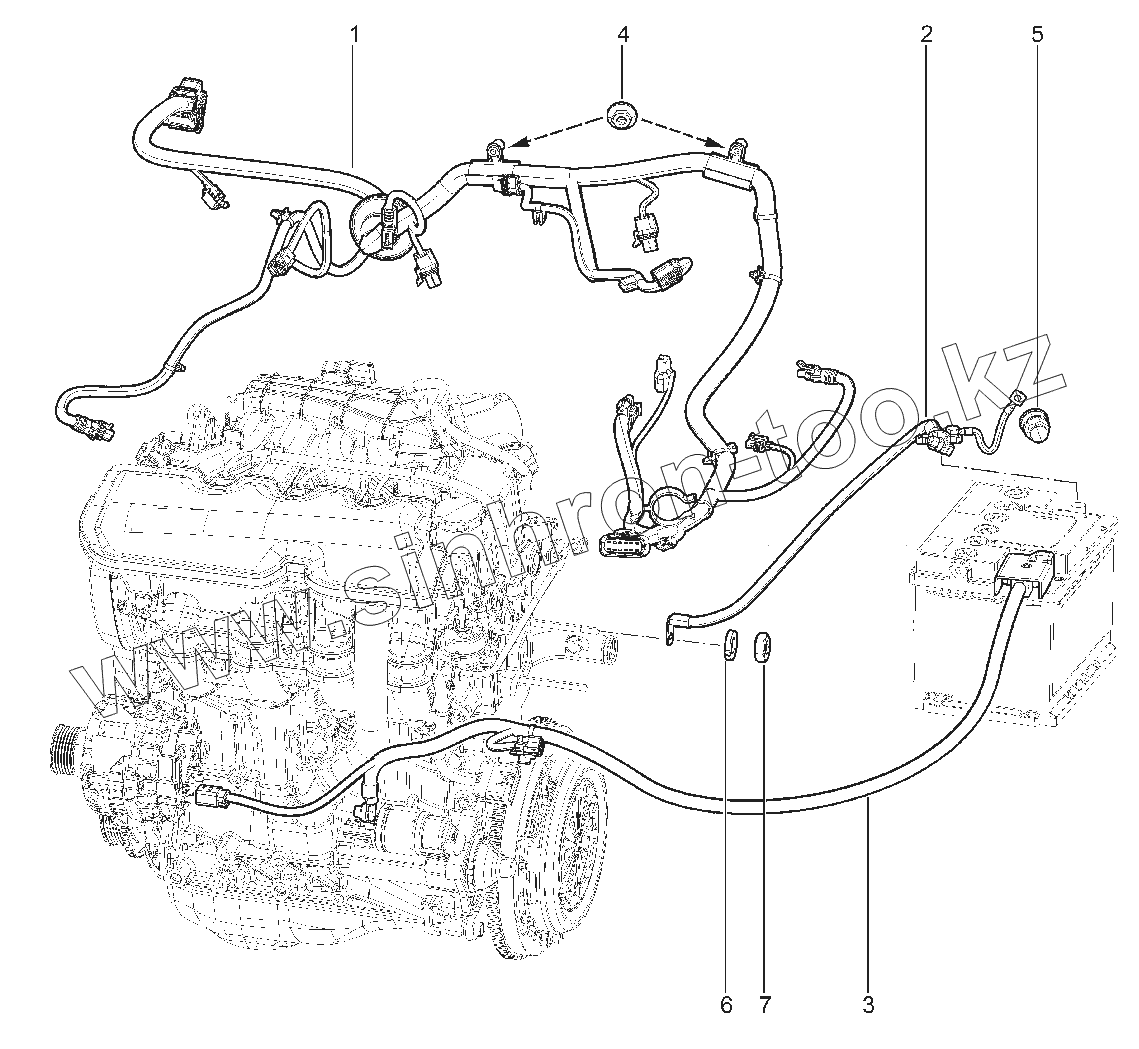 1
4
2
5
www.sinbron-too.kz
6
7
3