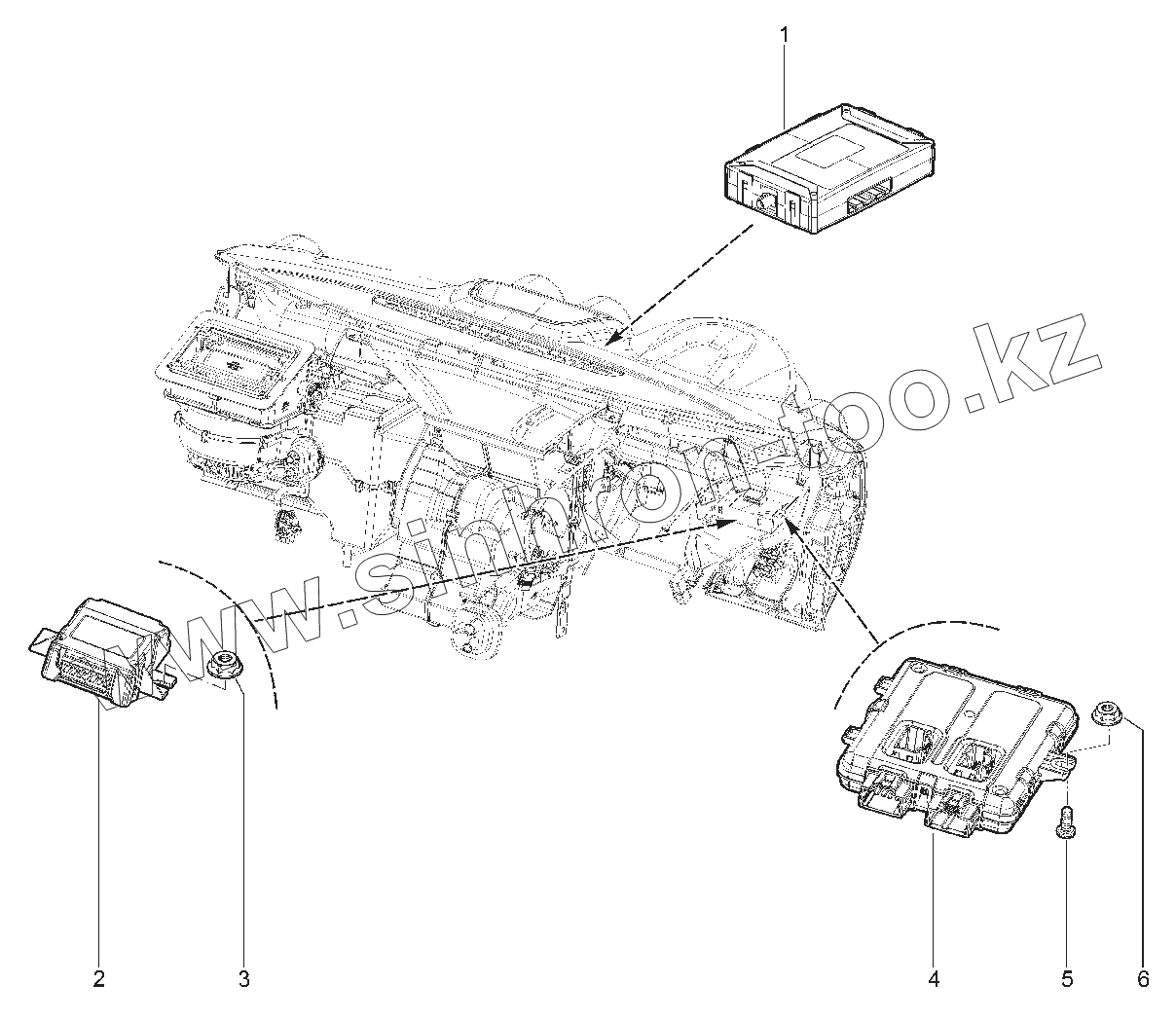 1

www.sinhron-too.kz

2
3
4
5
6