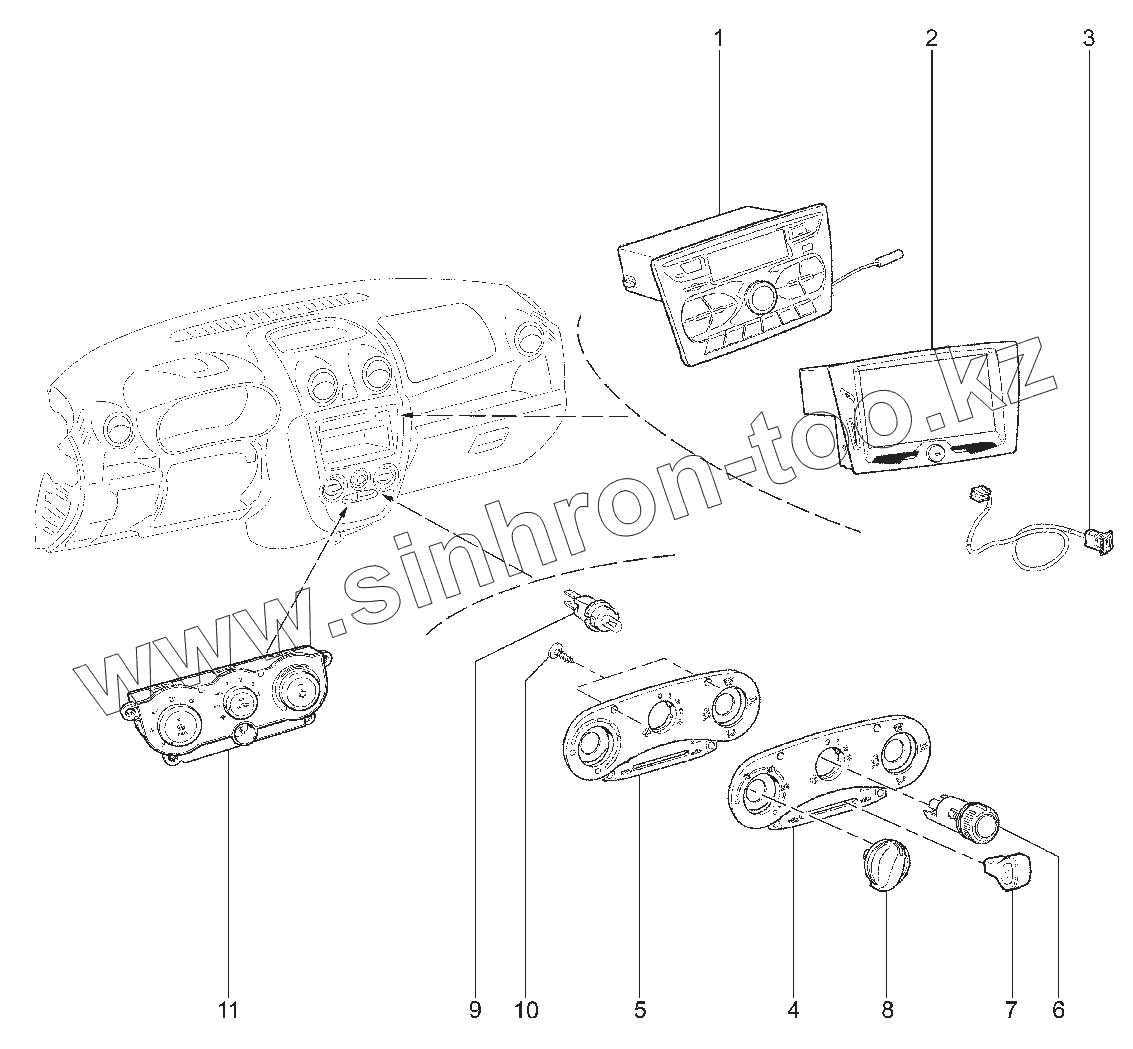 1
2
3
www.sinhron-too.kz
11
9
10
5
4
8
7
6