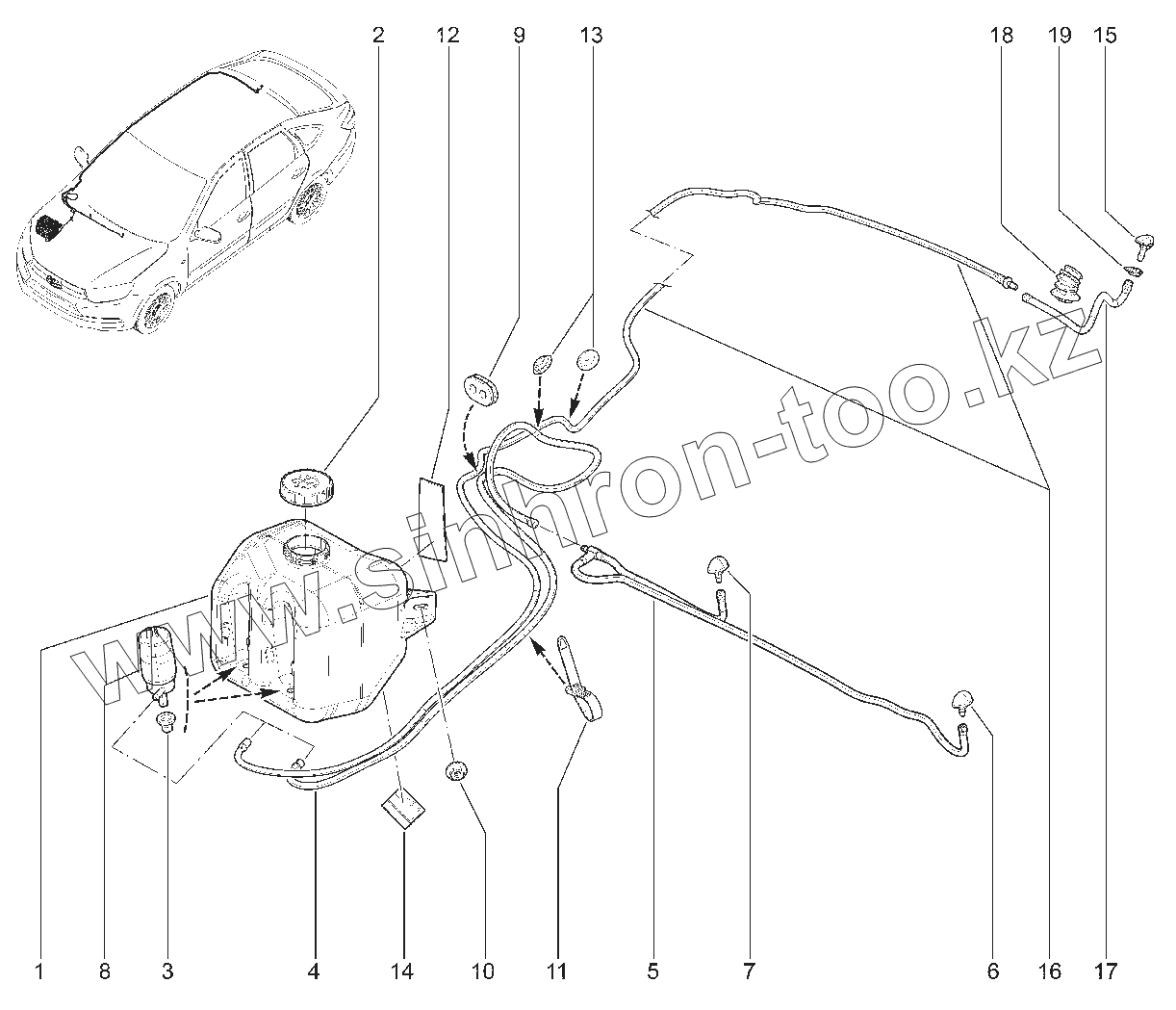 2 12 9 13 18 19 15

www.simron-too.kz

1 8 3 4 14 10 11 5 7 6 16 17