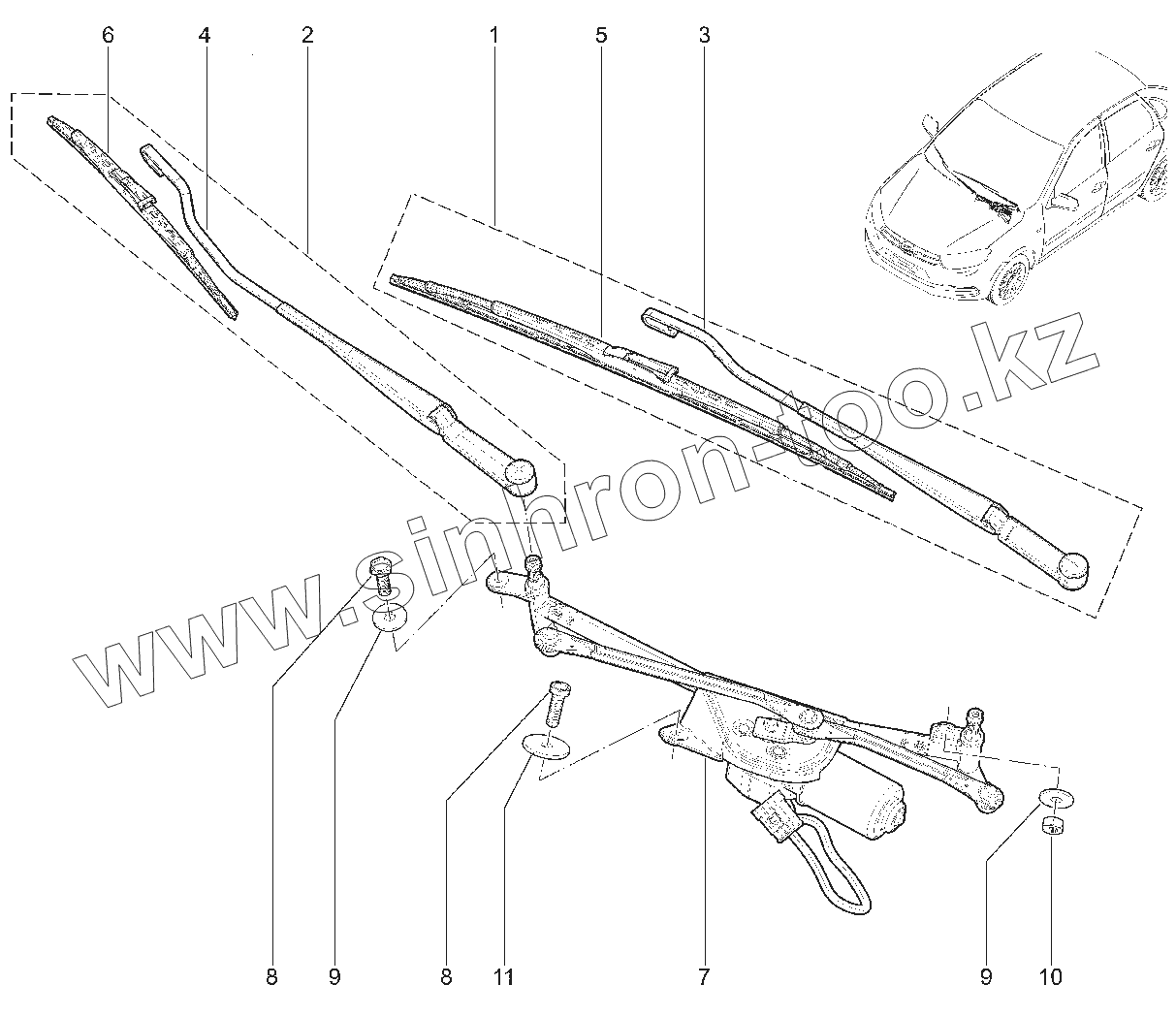 6 4 2 1 5 3

www.sinhron-too.kz

8 9 8 11 7 9 10