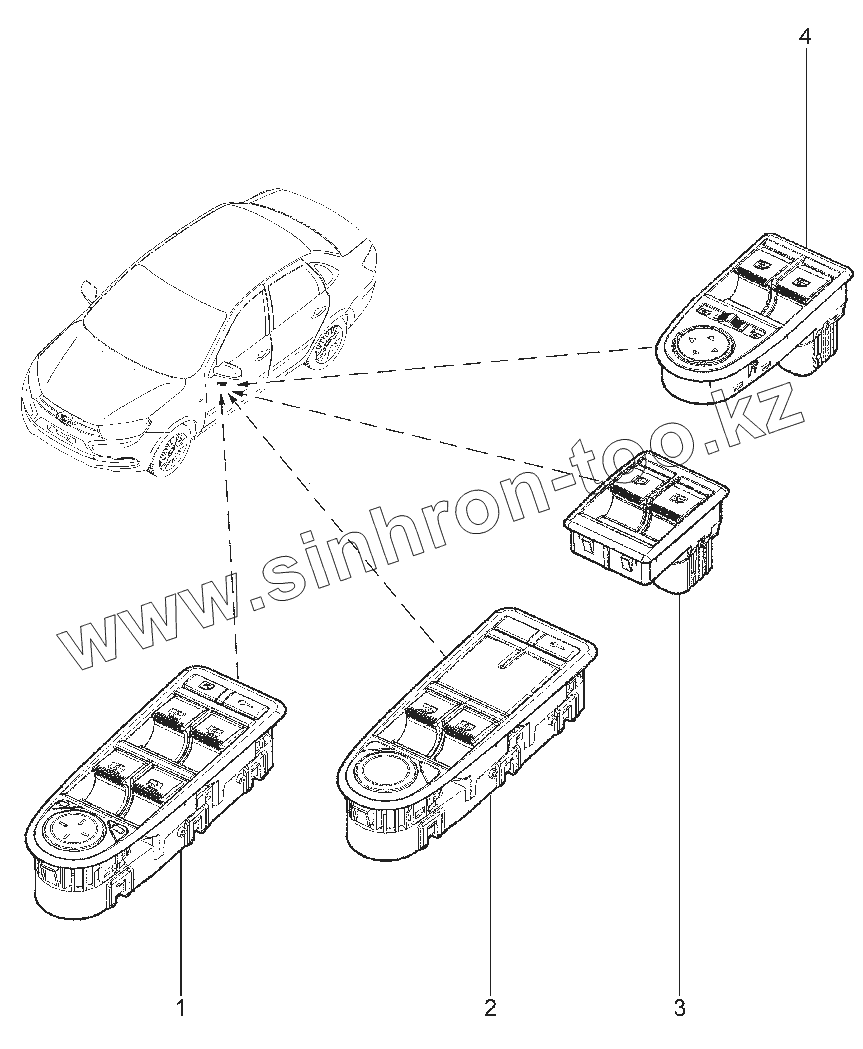 4

www.sinhron-too.kz

1

2

3