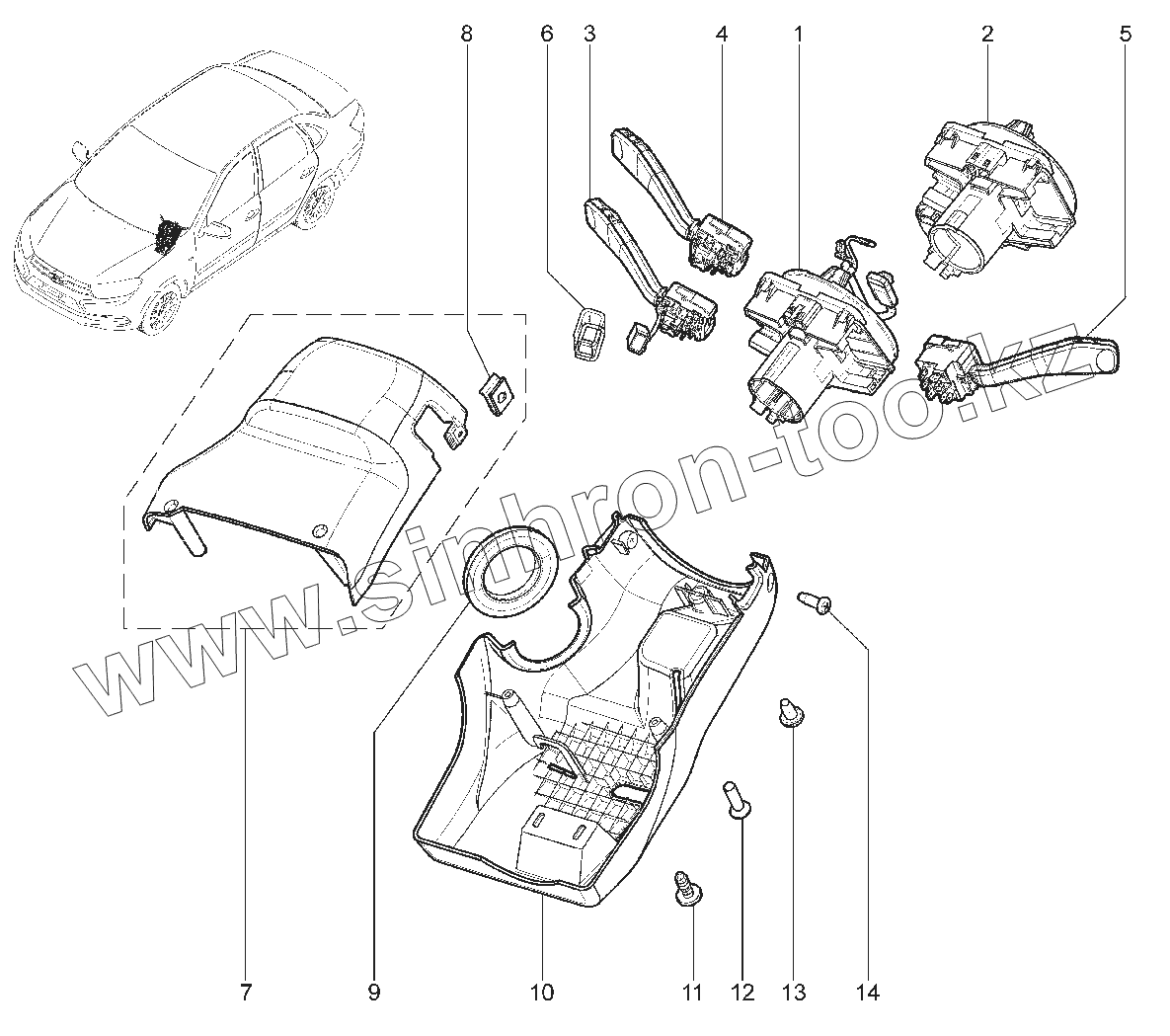 8 6 3 4 1 2 5

www.sinhron-too.kz

7 9 10 11 12 13 14