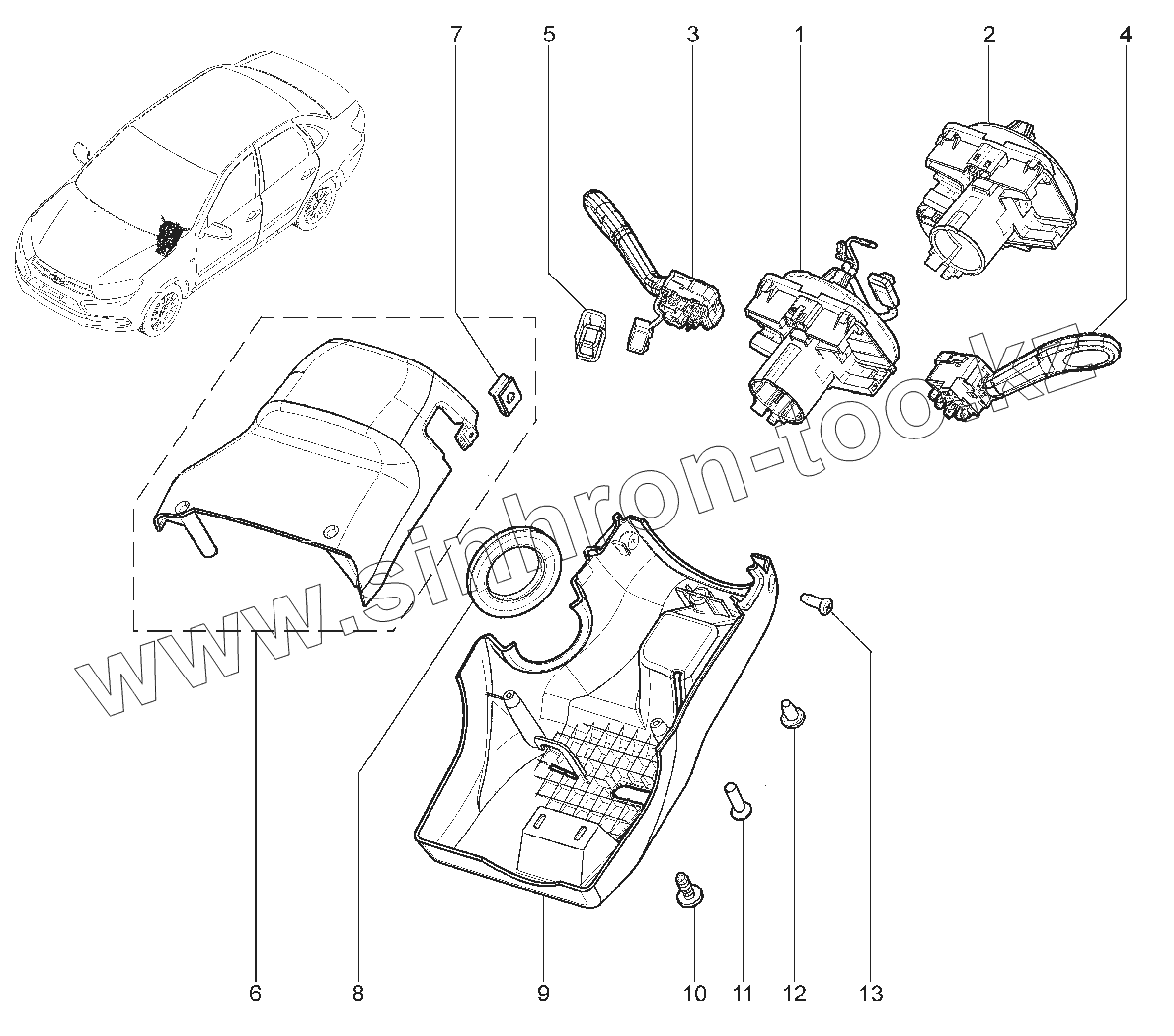 7
5
3
1
2
4
www.sinhron-too.kz
6
8
9
10
11
12
13