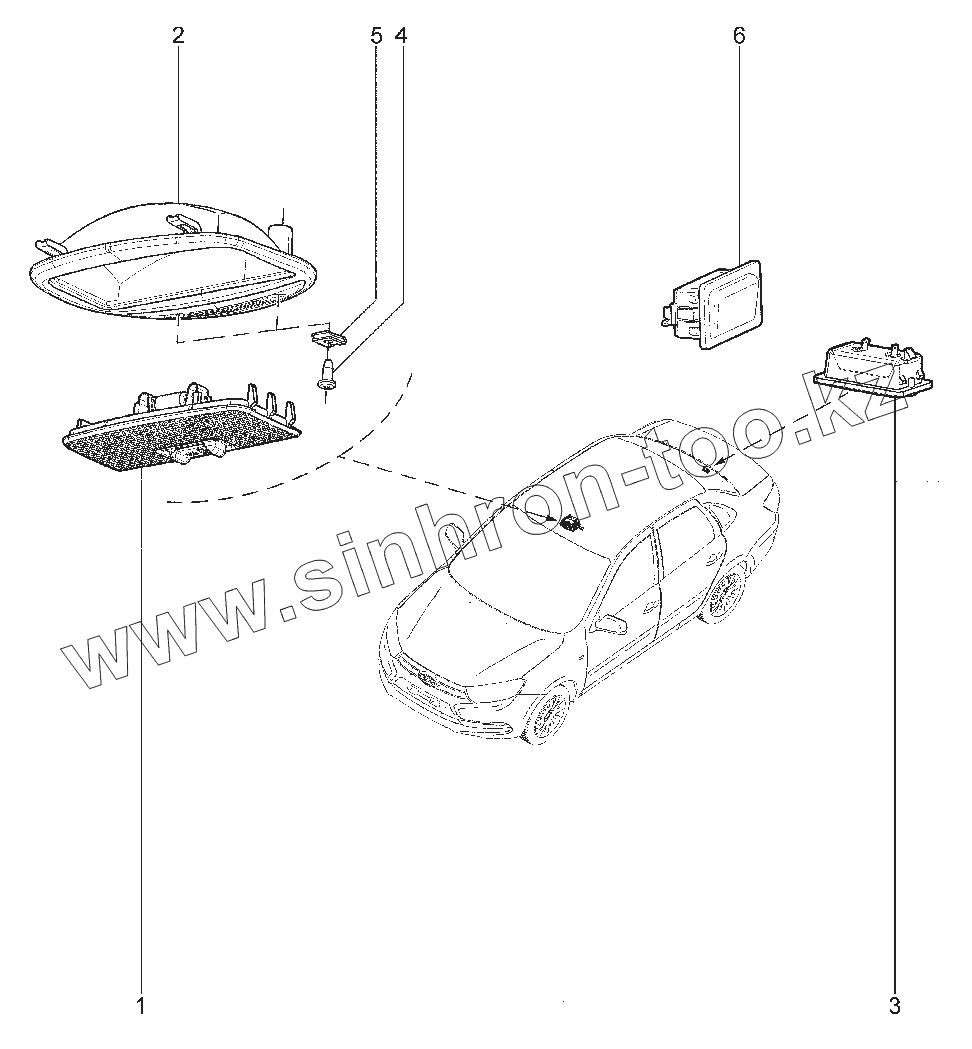 2
5
4
6
www.sinhron-too.kz
1
3