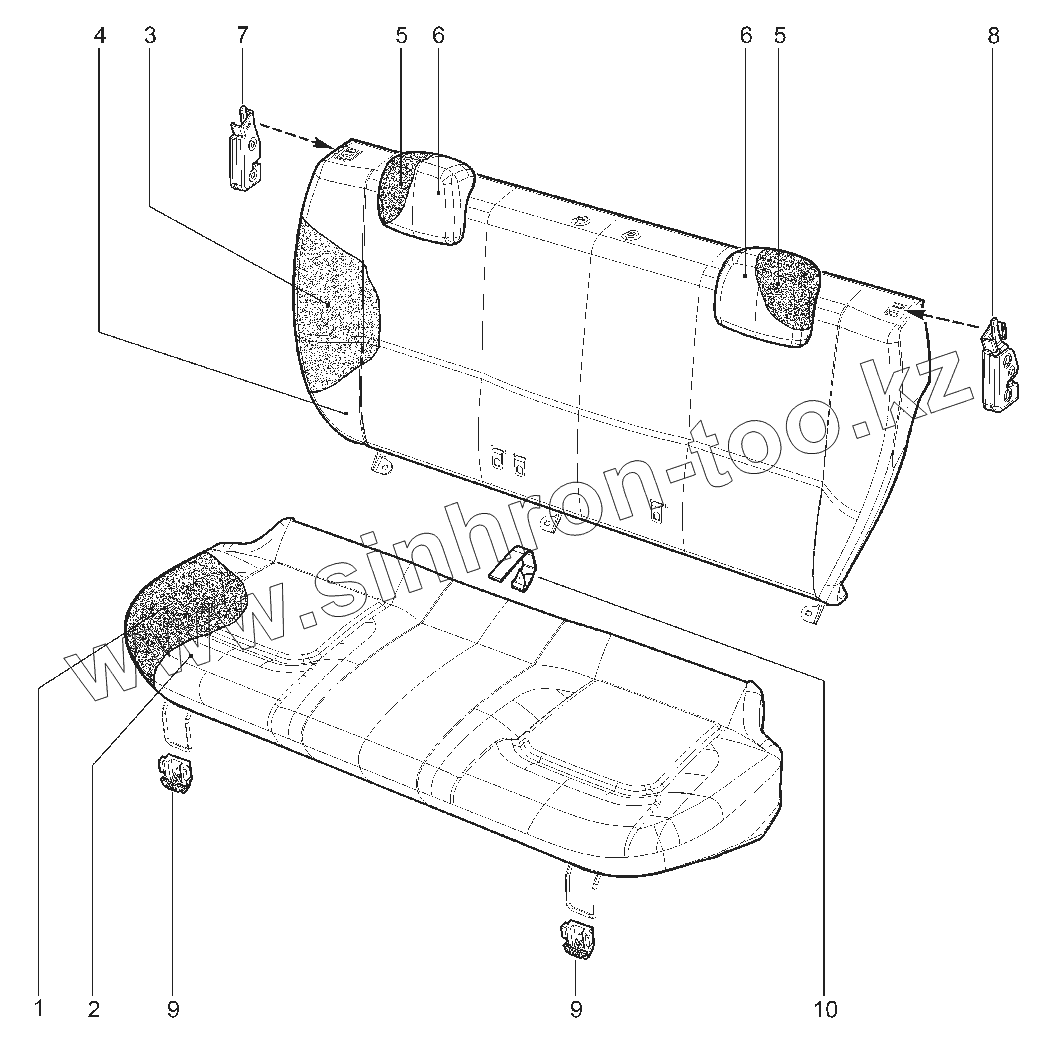 4 3 7 5 6 6 5 8

www.sinhron-too.kz

1 2 9 9 10