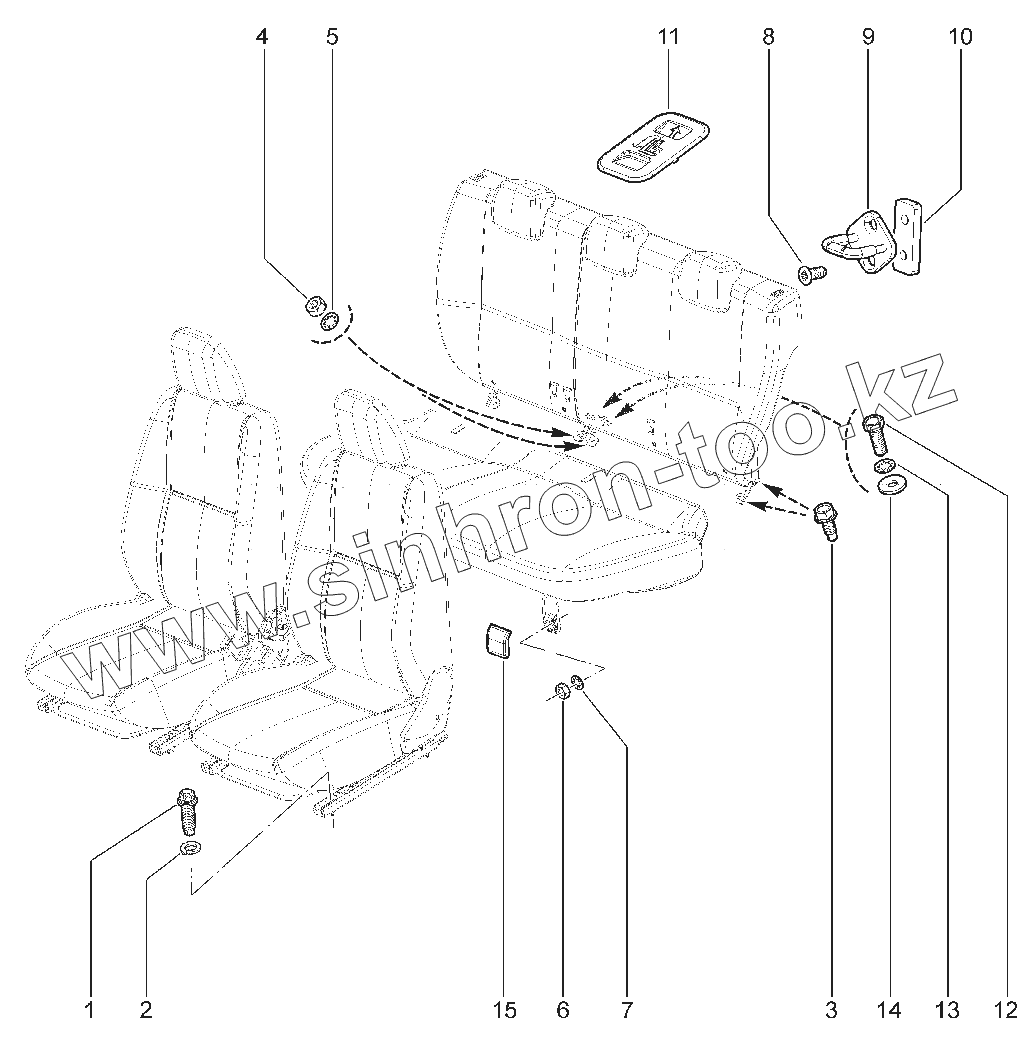 4
5
11
8
9
10

www.sinhron-too.kz

1
2
15
6
7
3
14
13
12