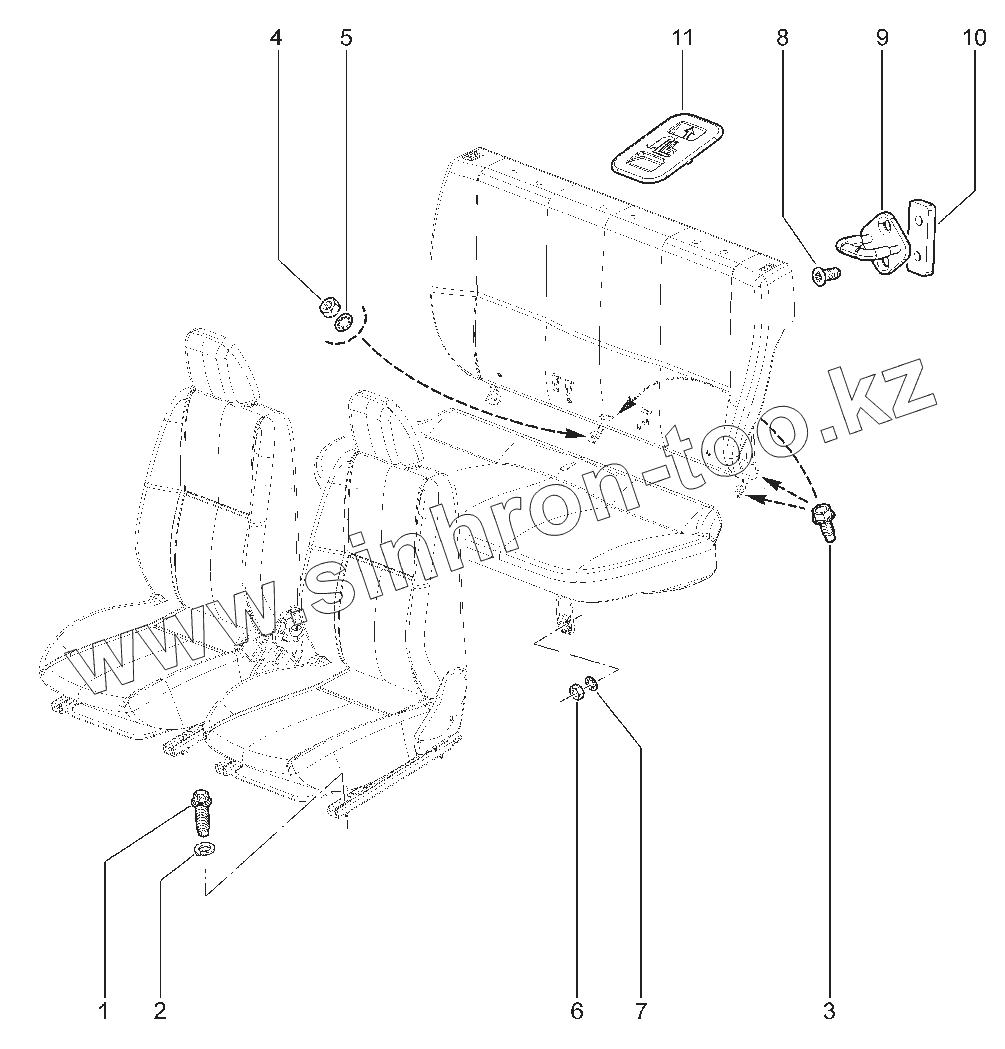 4
5
11
8
9
10
www.sinhron-too.kz
1
2
6
7
3