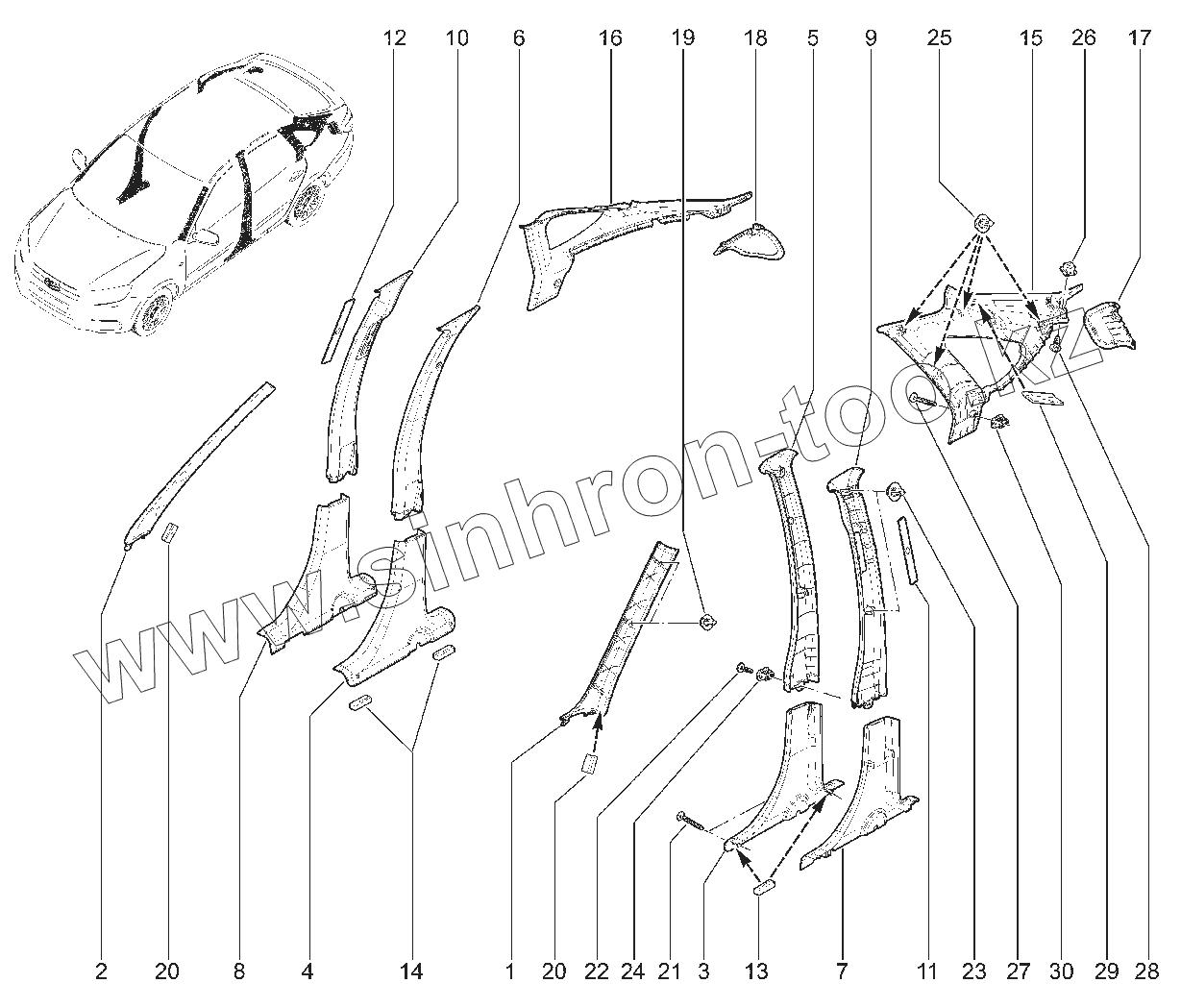 12 10 6 16 19 18 5 9 25 15 26 17

www.sinhron-too.kz

2 20 8 4 14 1 20 22 24 21 3 13 7 11 23 27 30 29 28