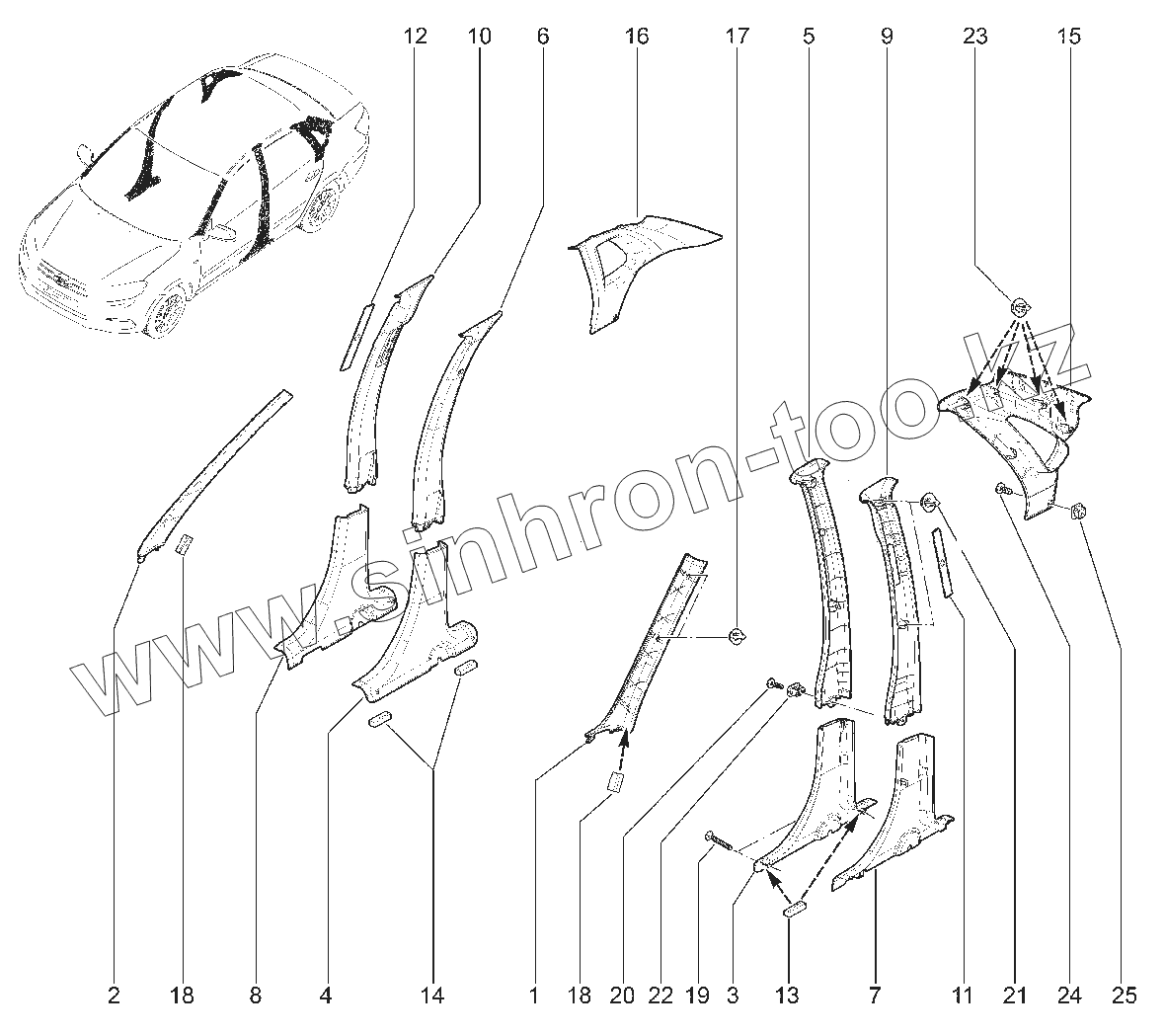 12 10 6 16 17 5 9 23 15

www.sinhron-too.kz

2 18 8 4 14 1 18 20 22 19 3 13 7 11 21 24 25