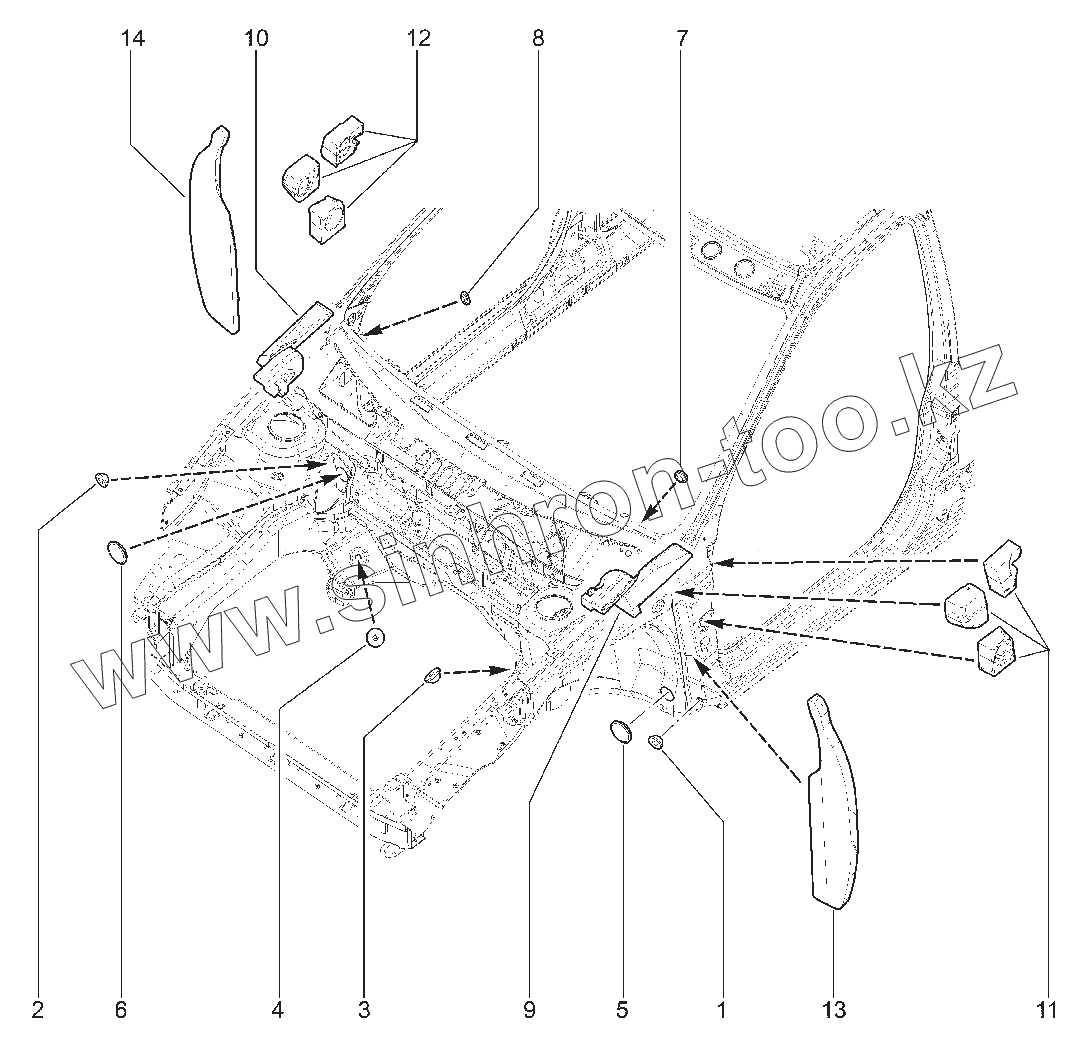 14
10
12
8
7

www.sinhron-too.kz

2
6
4
3
9
5
1
13
11