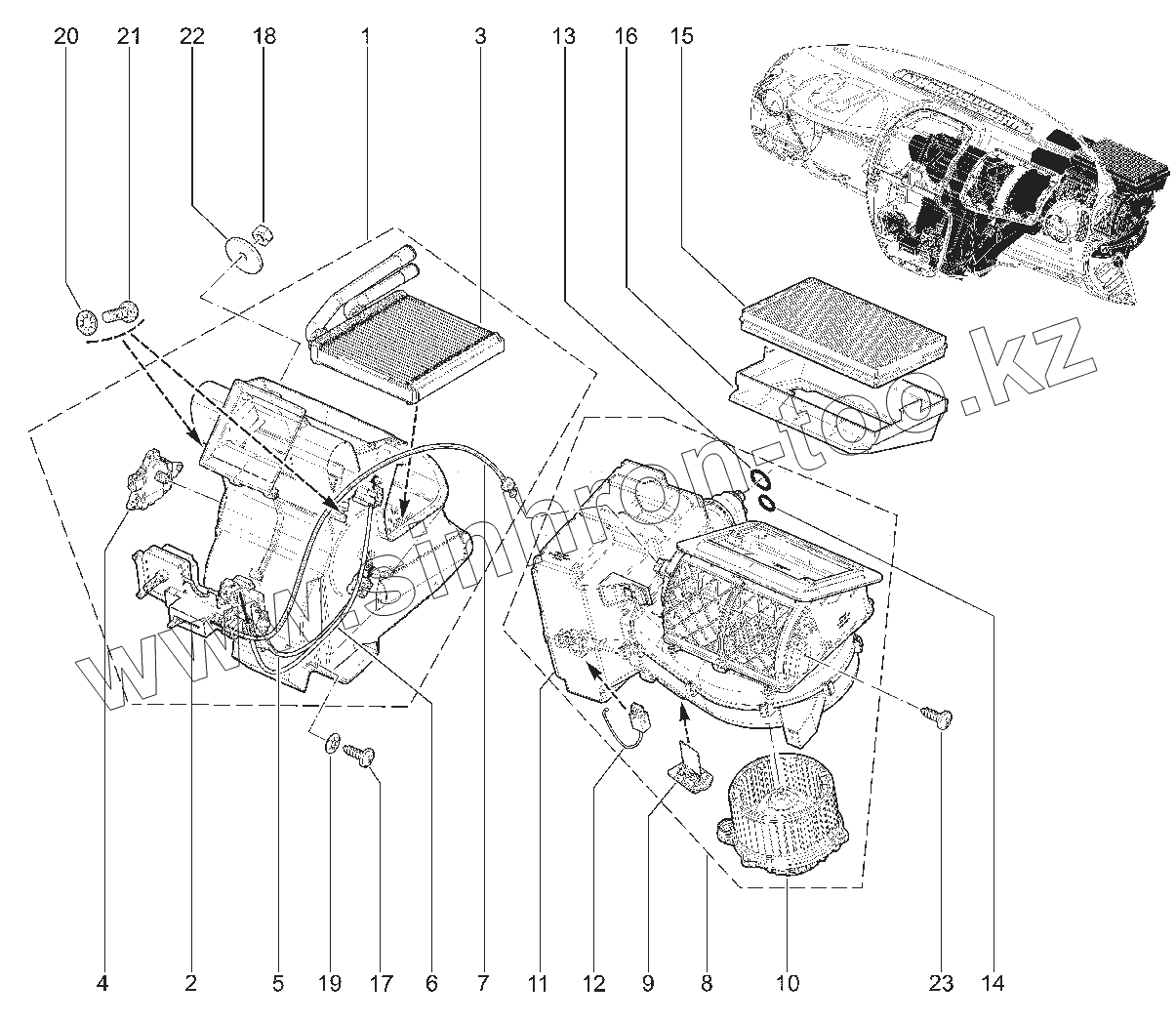 20 21 22 18 1 3 13 16 15

www.sinhron-too.kz

4 2 5 19 17 6 7 11 12 9 8 10 23 14