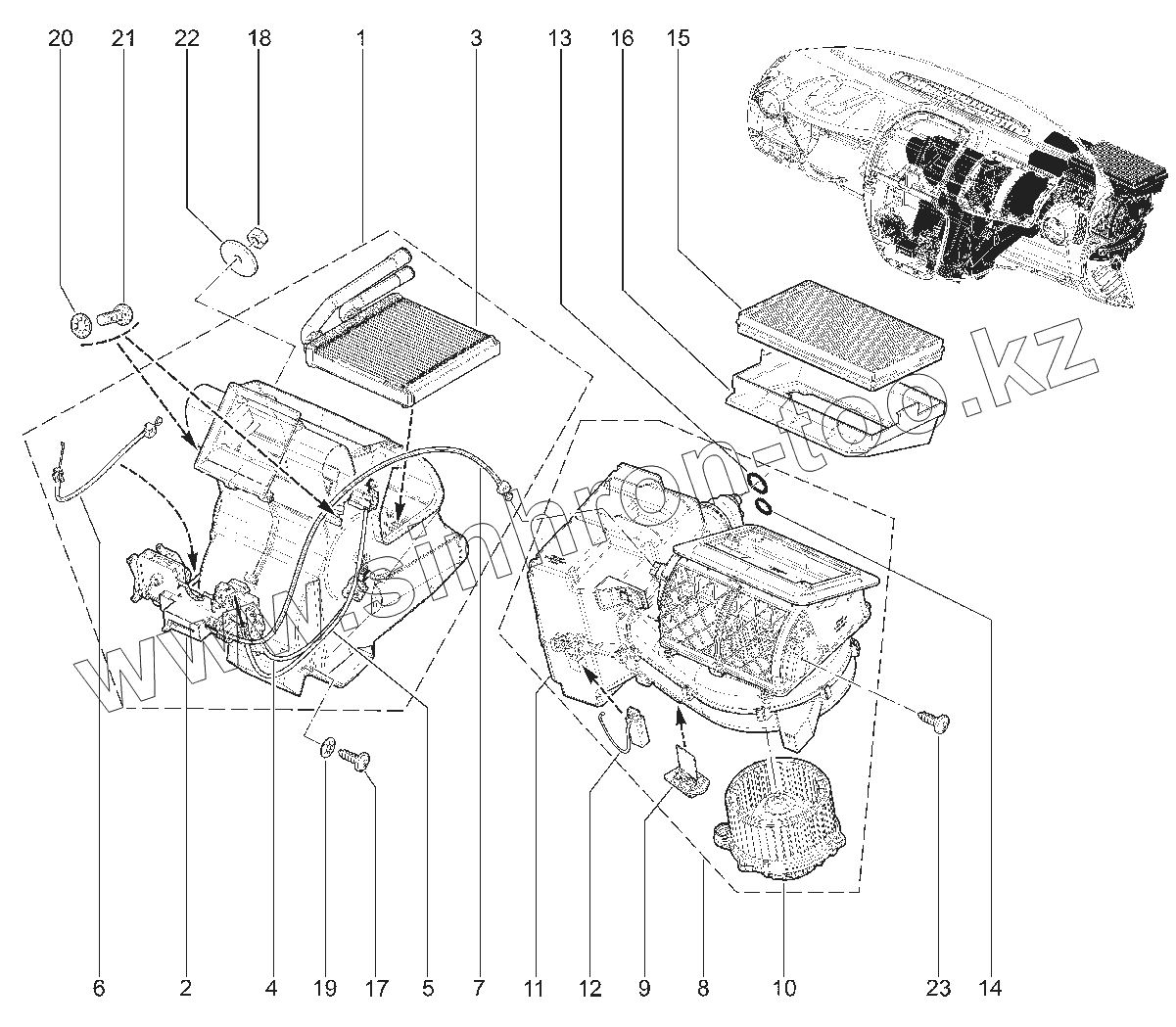 20 21 22 18 1 3 13 16 15

www.sinhron-too.kz

6 2 4 19 17 5 7 11 12 9 8 10 23 14