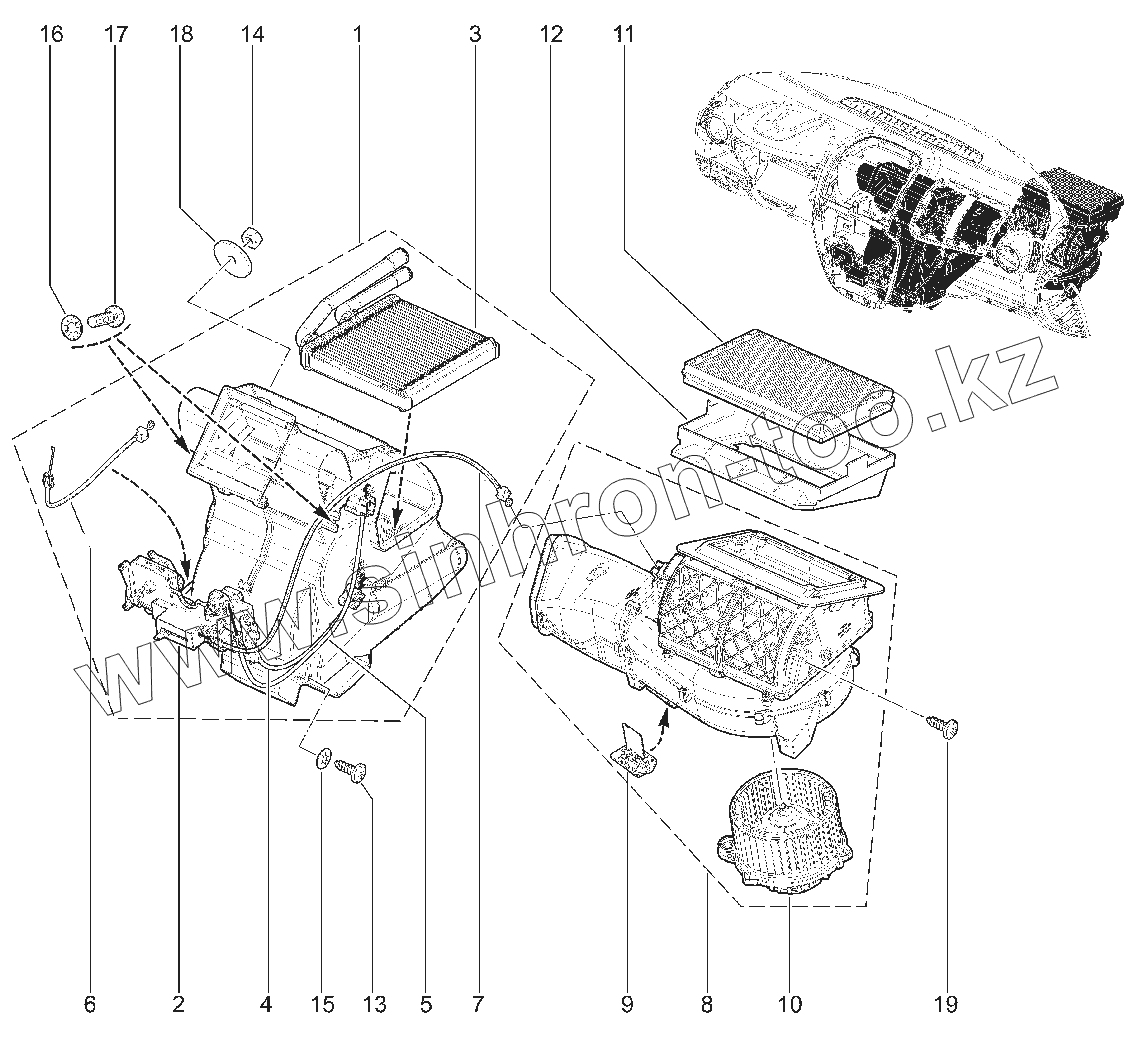 16 17 18 14 1 3 12 11

www.sinhron-too.kz

6 2 4 15 13 5 7 9 8 10 19