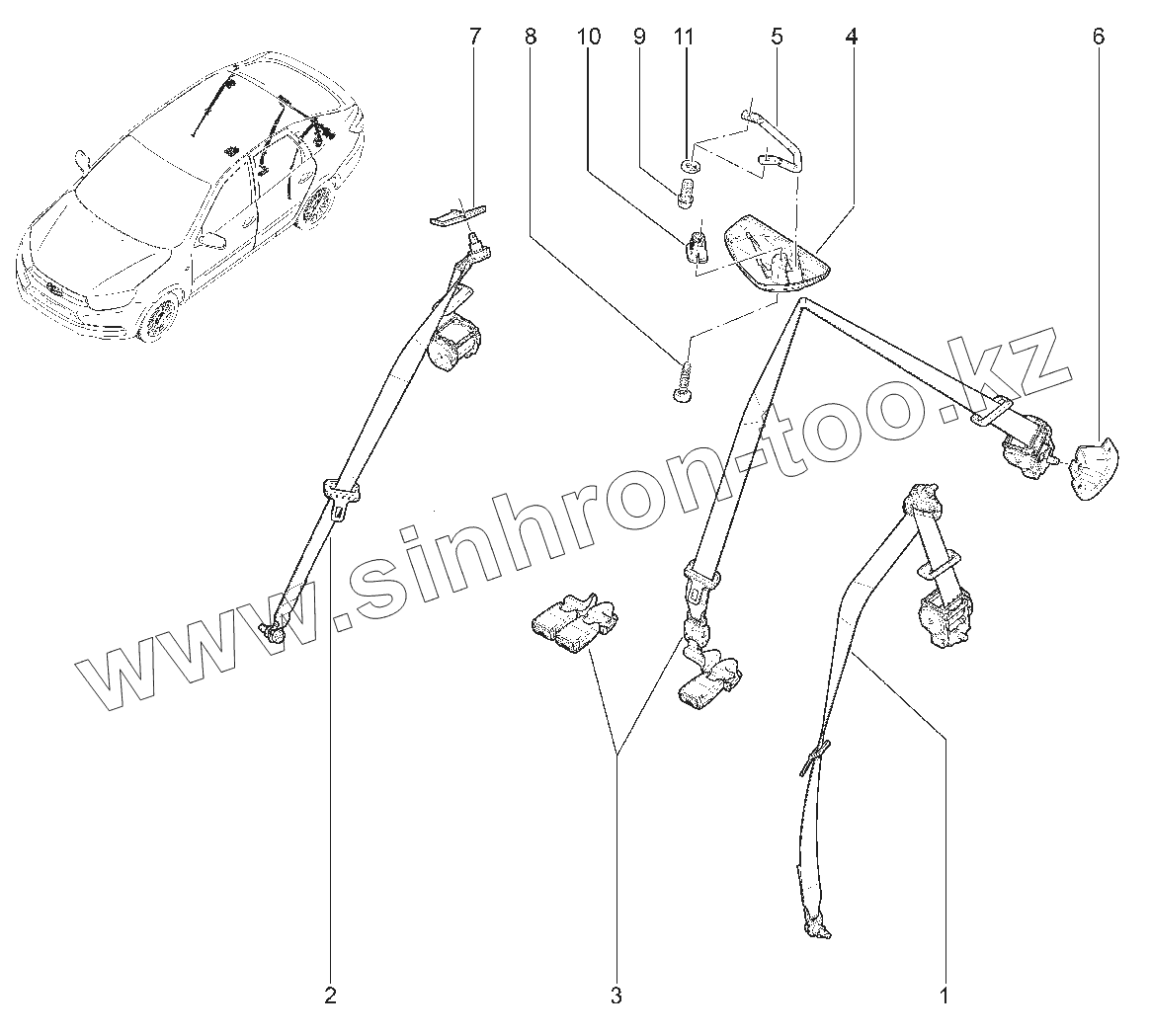 7
8
10
9
11
5
4
6
www.sinhron-too.kz
2
3
1