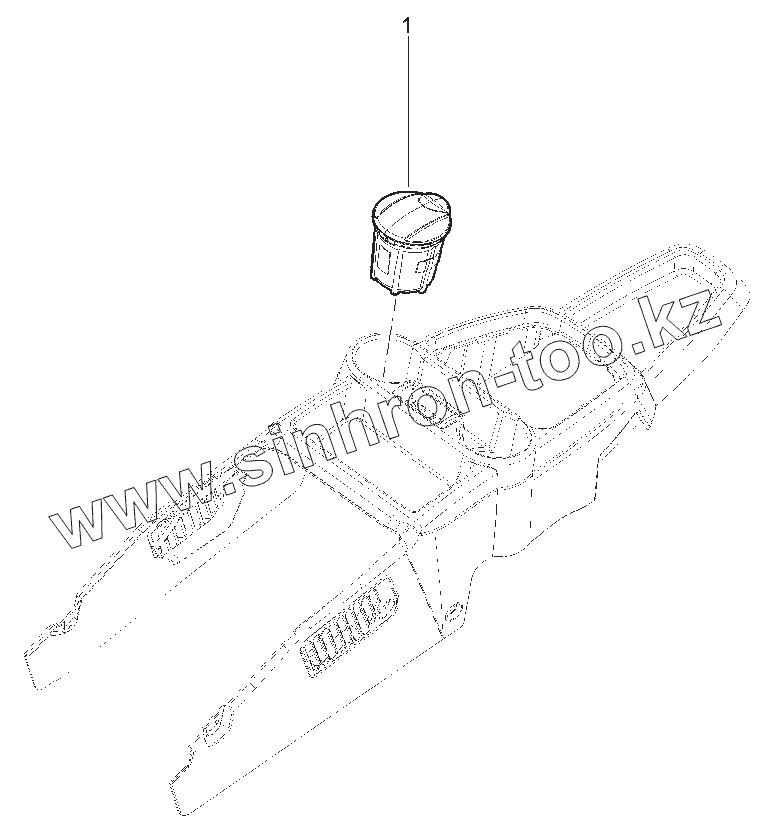 1

www.sinhron-too.kz