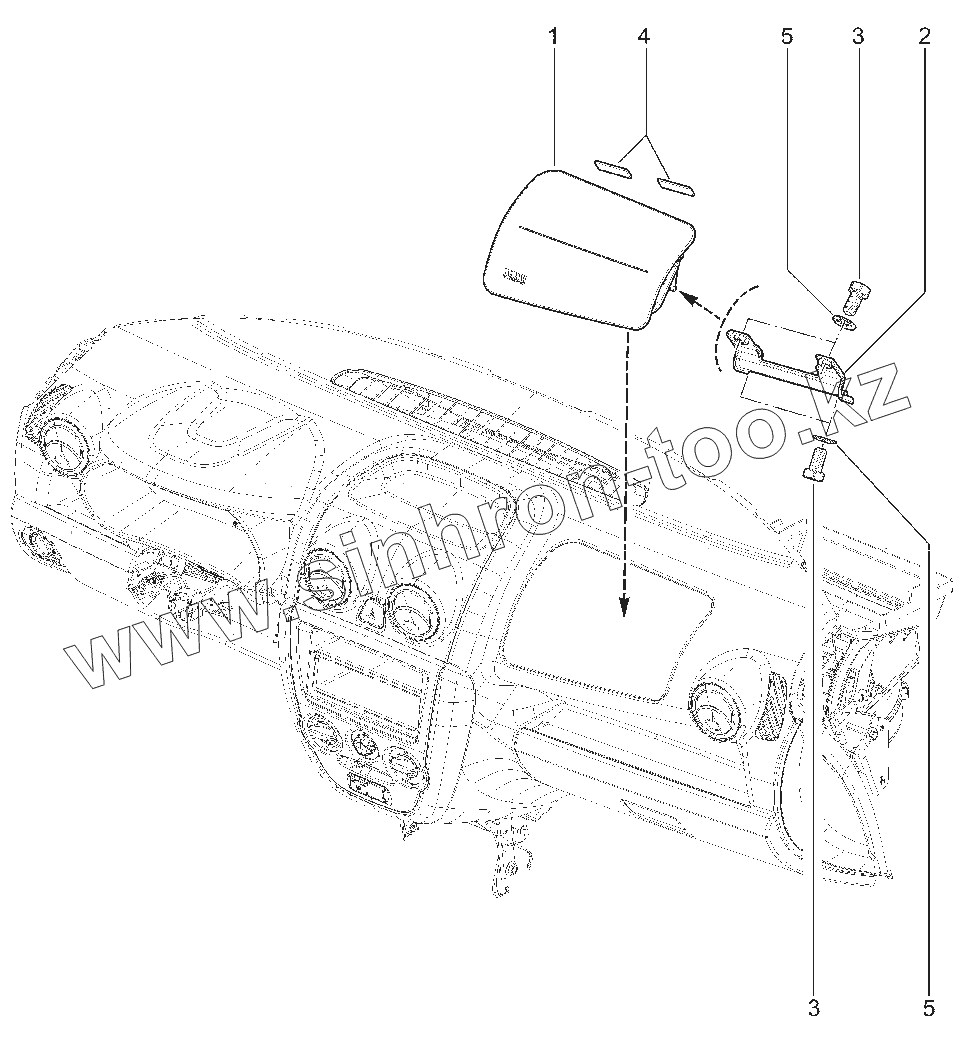 1
4
5
3
2
www.sinhron-too.kz
3
5