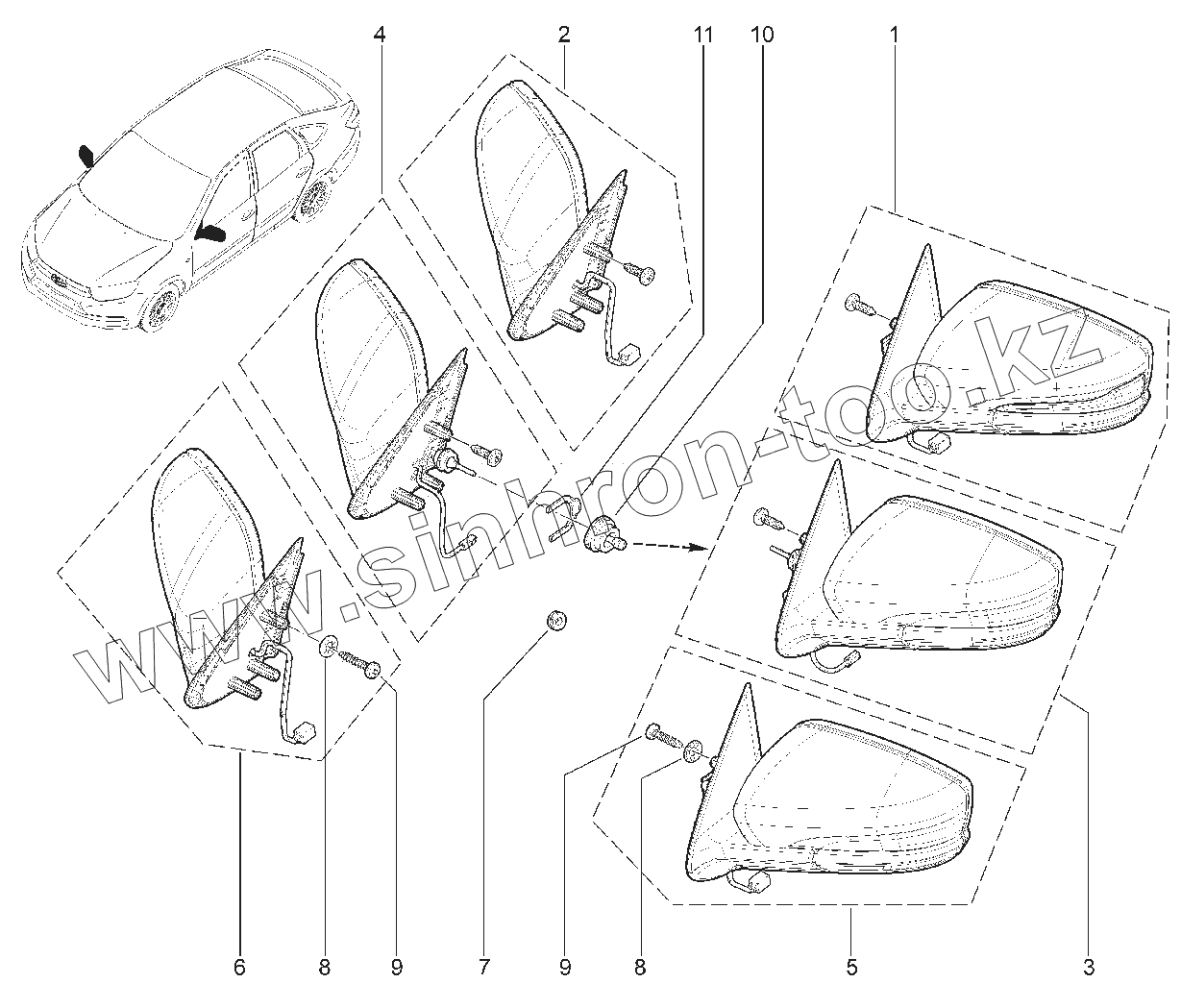 4 2 11 10 1

www.sinhron-too.kz

6 8 9 7 9 8 5 3