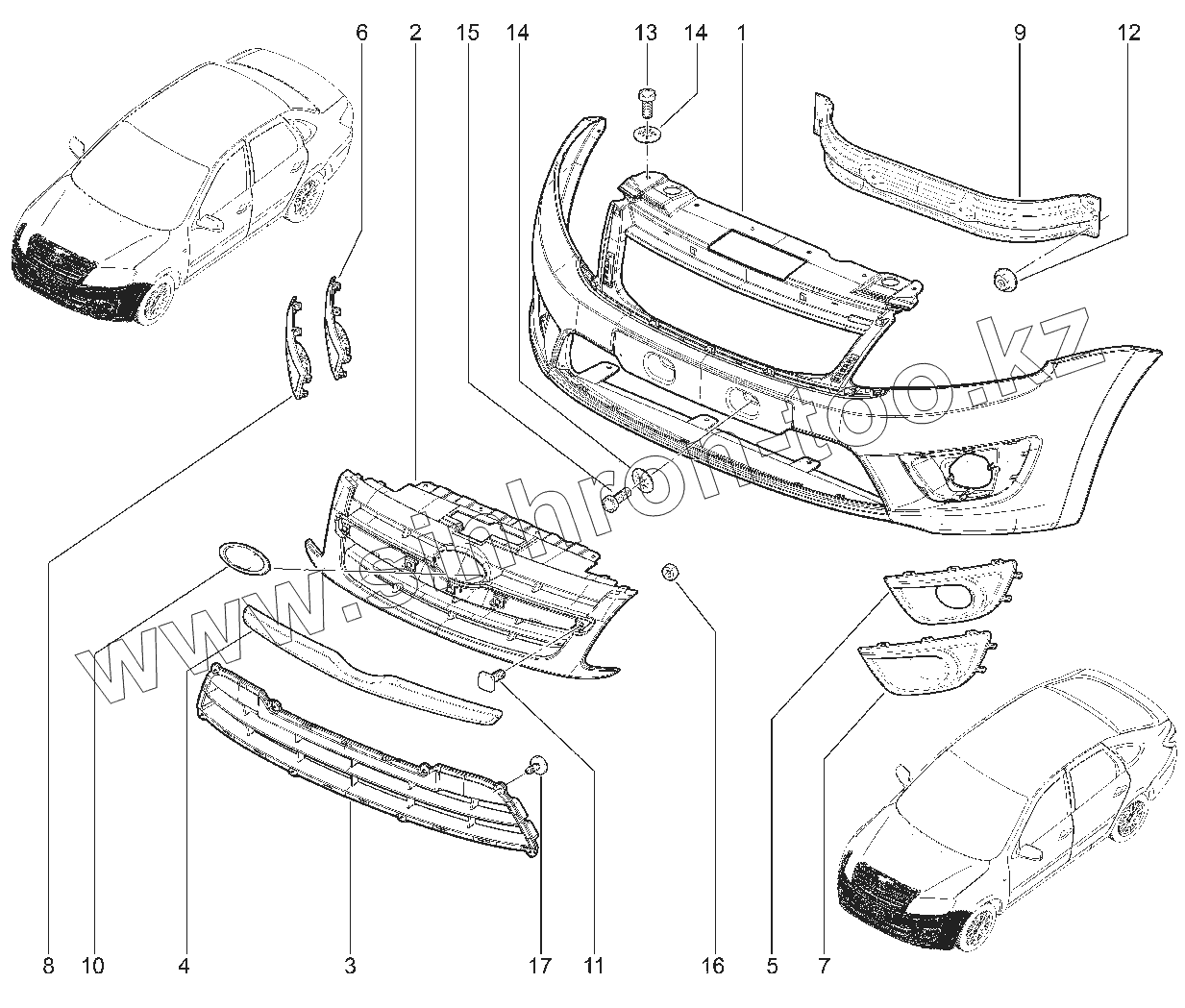 6 2 15 14 13 14 1 9 12

www.sinhron-too.kz

8 10 4 3 17 11 16 5 7