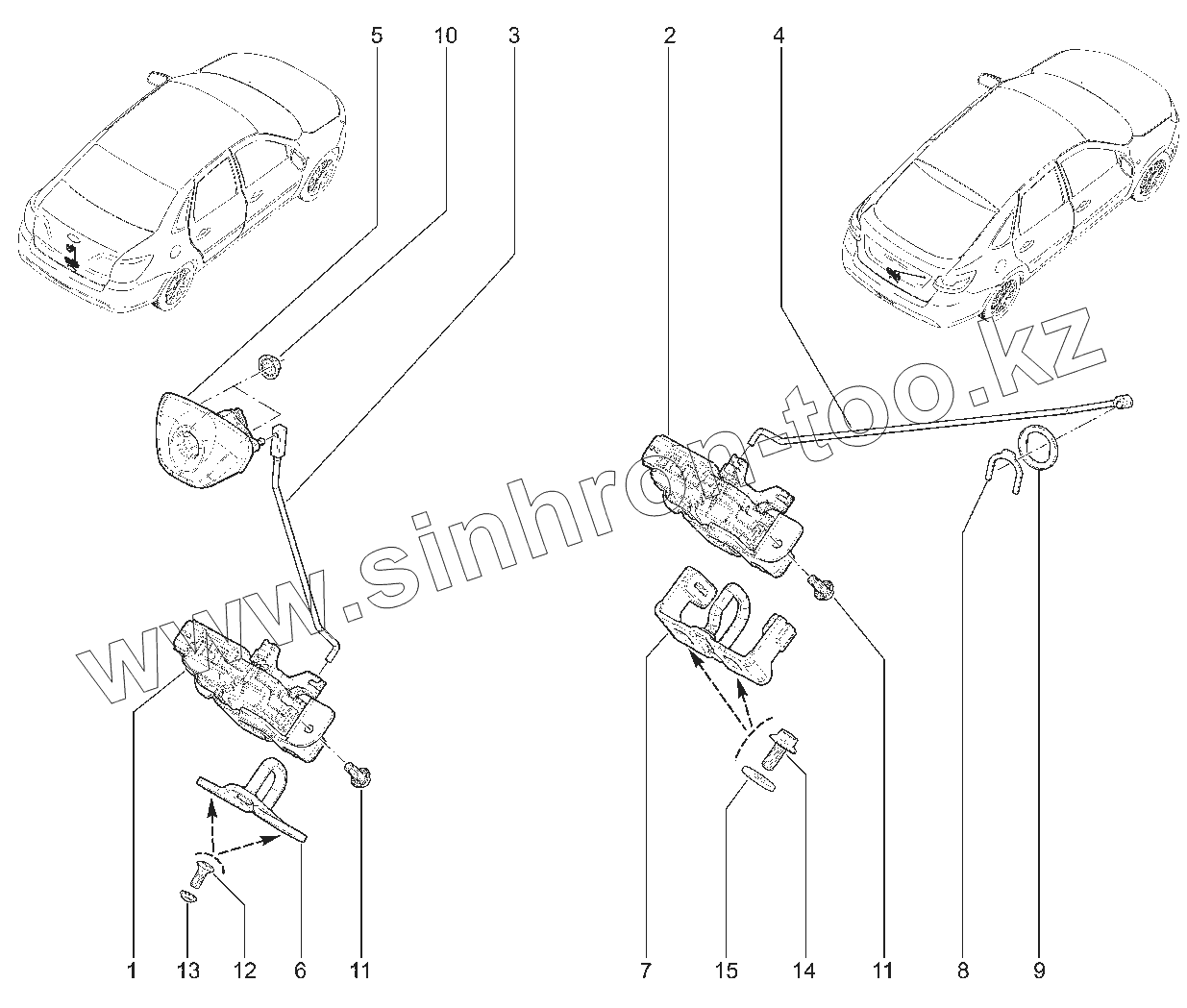 5 10 3 2 4

www.sinhron-too.kz

1 13 12 6 11 7 15 14 11 8 9