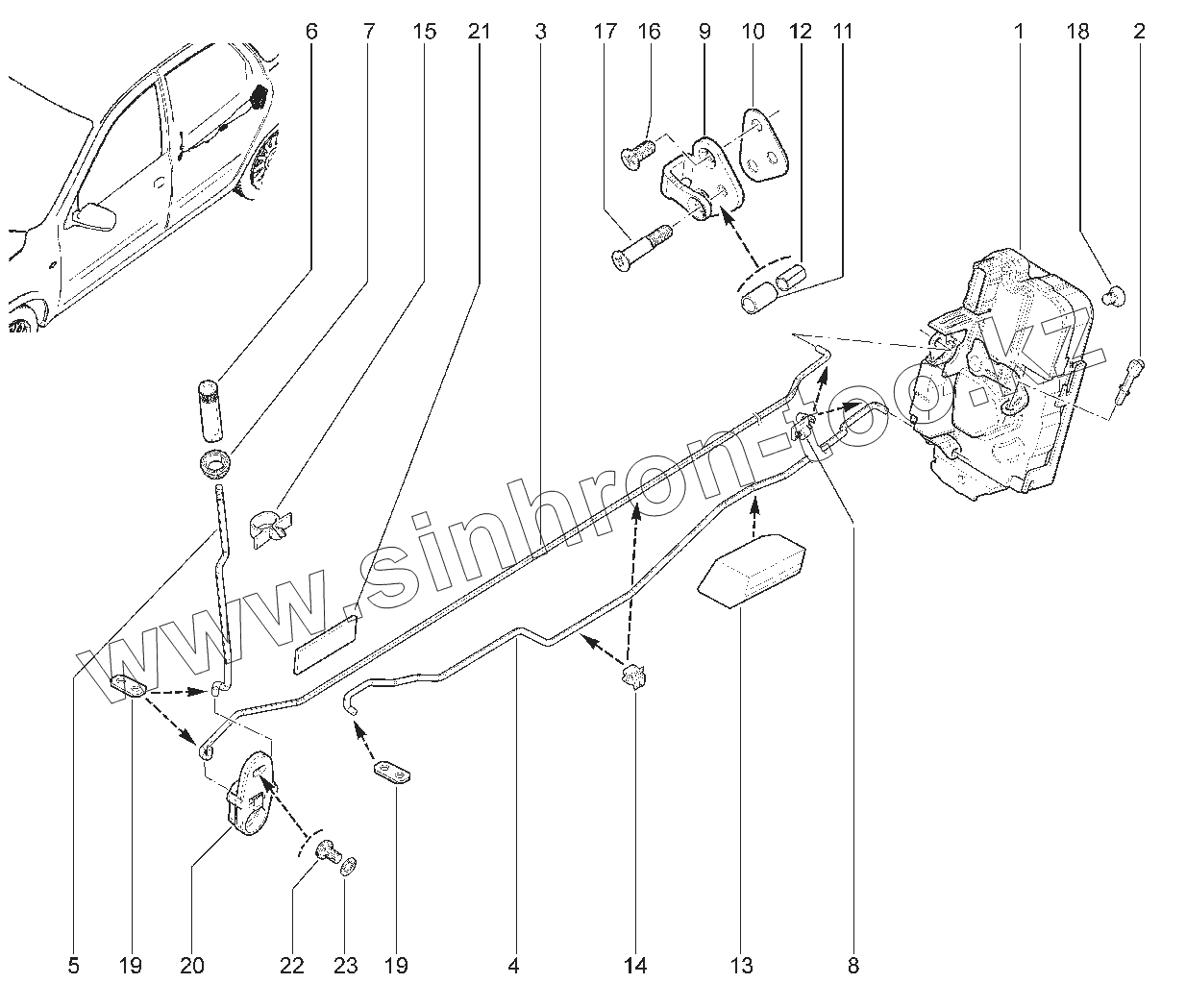 6 7 15 21 3 17 16 9 10 12 11 1 18 2

www.sinhron-too.kz

5 19 20 22 23 19 4 14 13 8