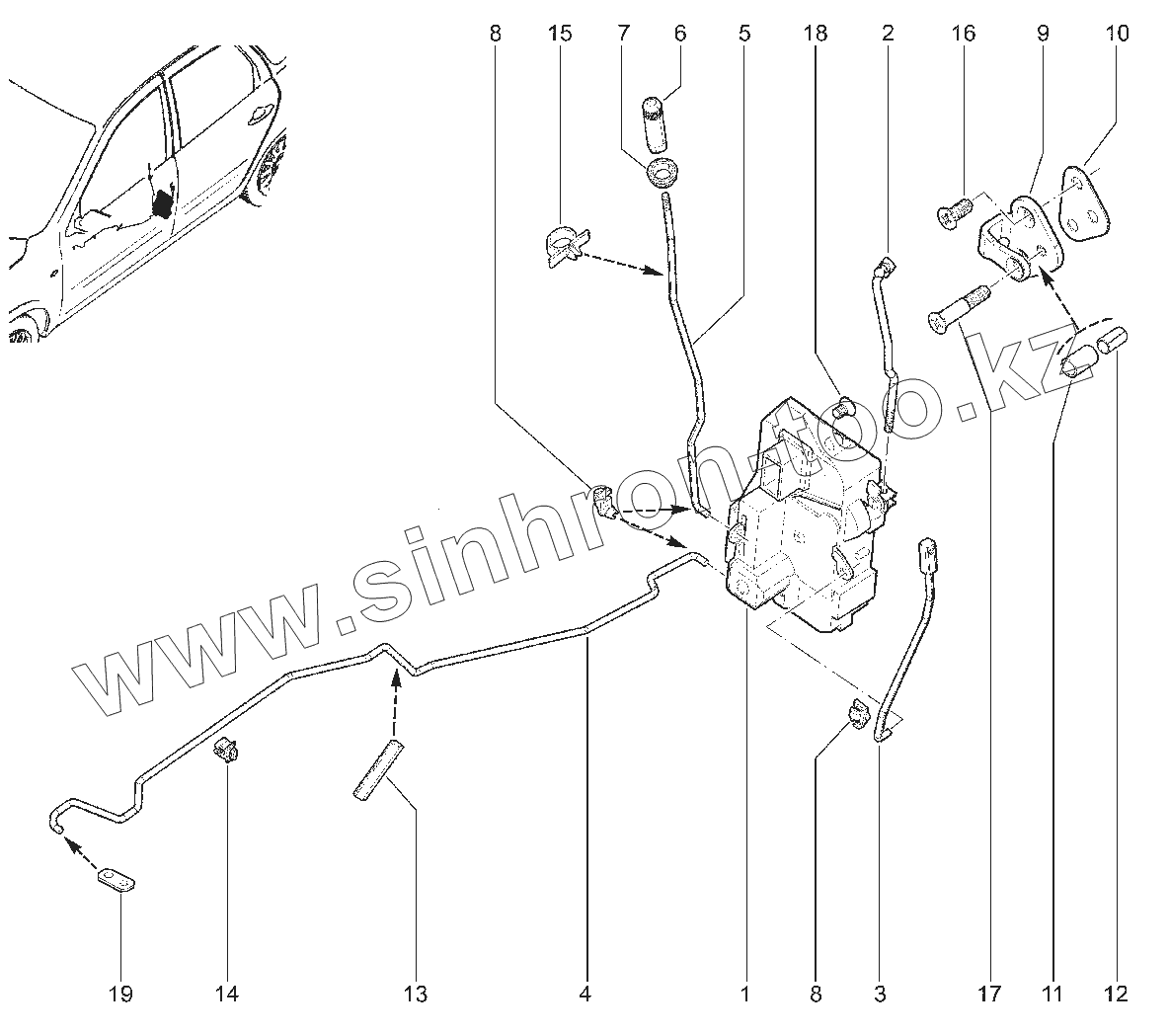 8 15 7 6 5 18 2 16 9 10

www.sinhron-too.kz

19 14 13 4 1 8 3 17 11 12