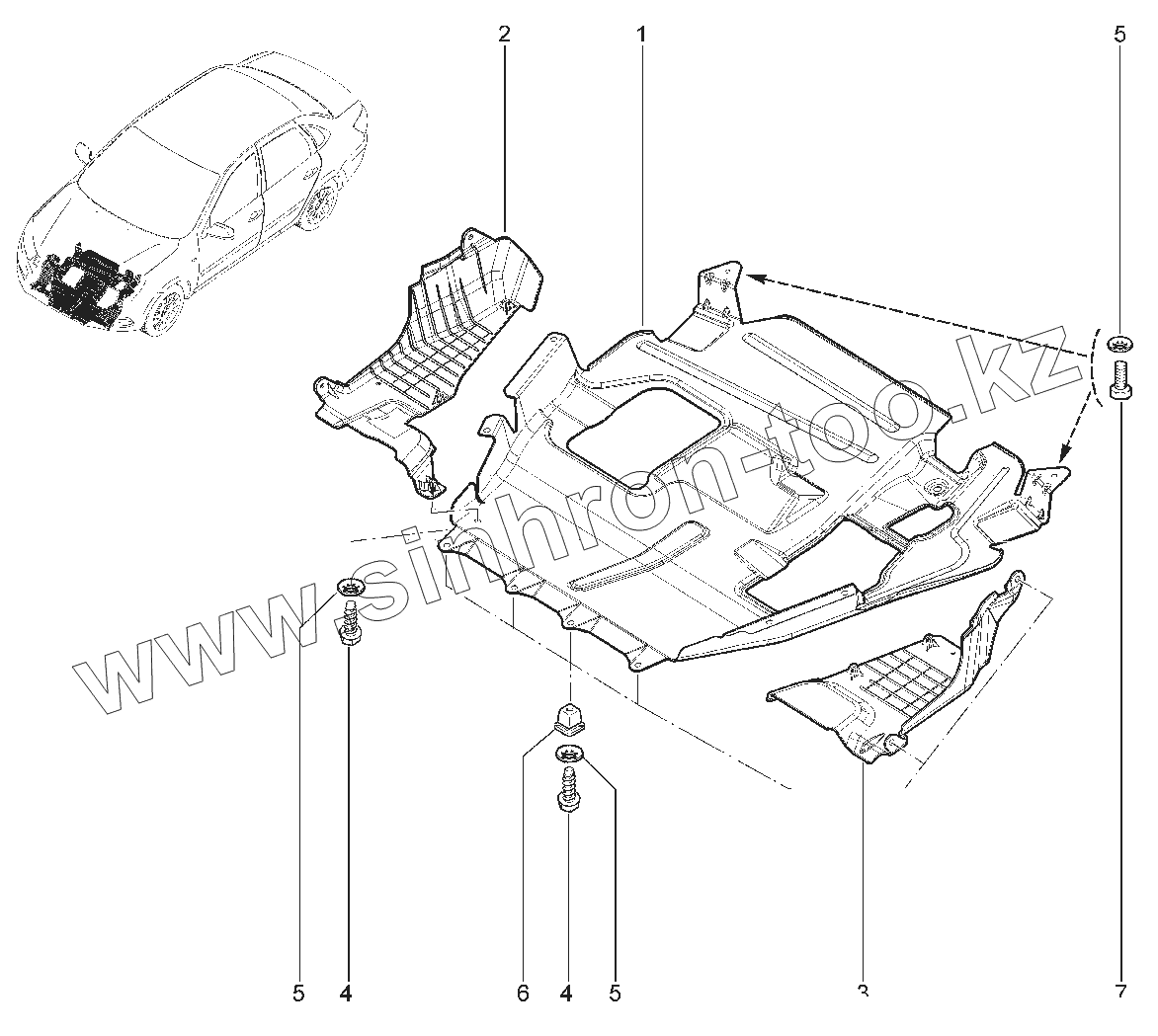 2
1
5
www.sinhron-too.kz
5
4
6
4
5
3
7